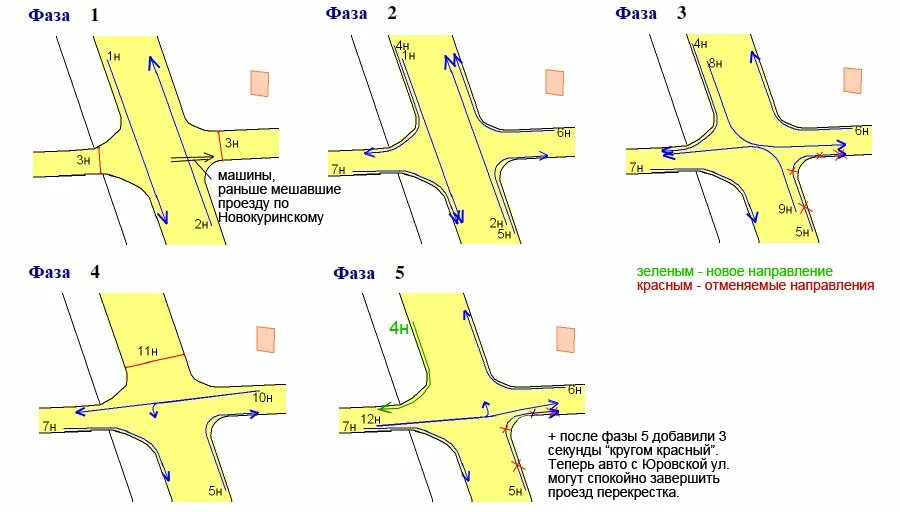 Фаза 1

1н
3н
3н
2н
машины, раньше мешавшие проезду по Новокуринскому

Фаза 2

4н
1н
6н
7н
2н
5н

Фаза 3

4н
8н
6н
7н
9н
5н

Фаза 4

11н
10н
7н
5н

Фаза 5

4н
6н
12н
7н
5н

зеленым - новое направление
красным - отменяемые направления

+ после фазы 5 добавили 3 секунды "кругом красный". Теперь авто с Юровской ул. могут спокойно завершить проезд перекрестка.