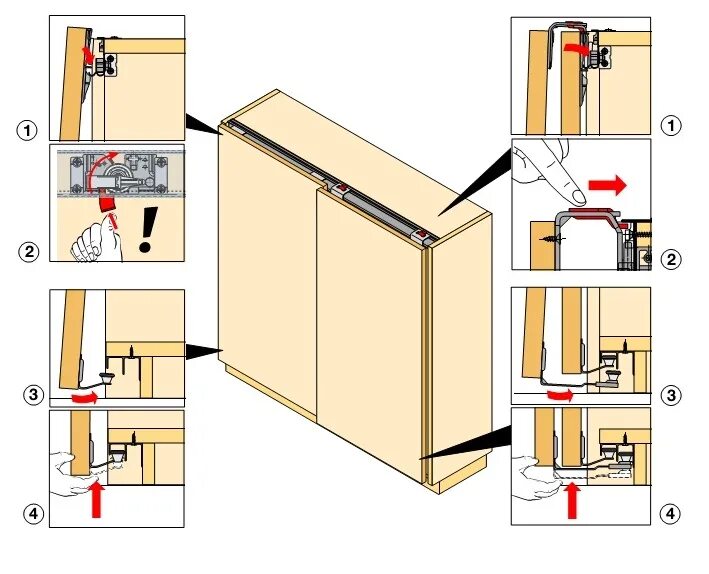 ①
②
!
③
④
①
②
③
④