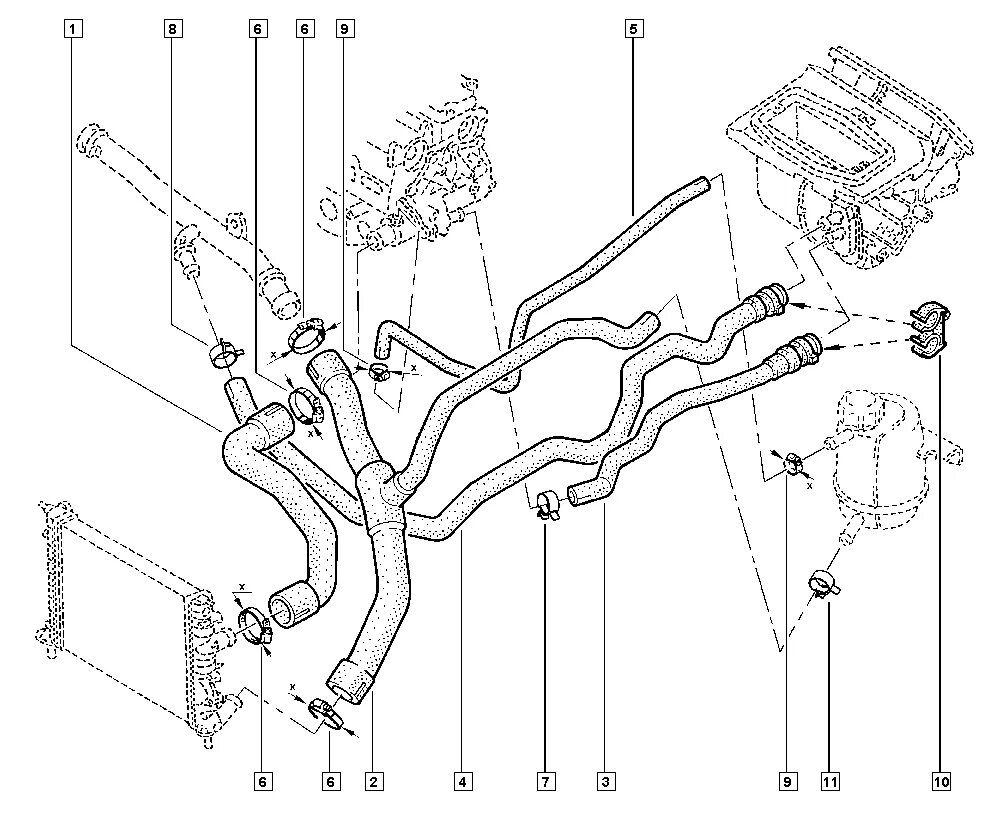 1
8
6
6
9
5
x
x
x
x
x
x
x
6
6
2
4
7
3
9
11
10