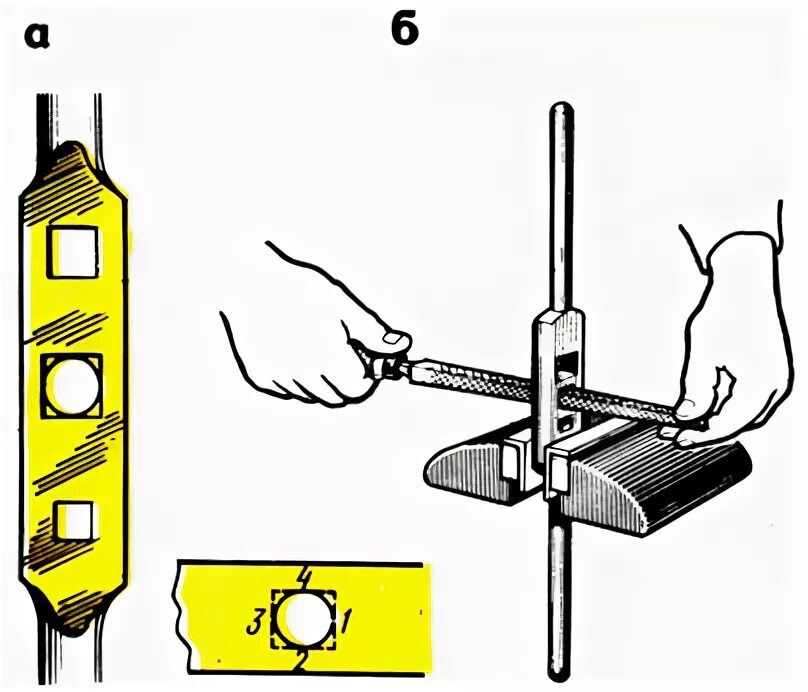 а

б

4
3
1
2