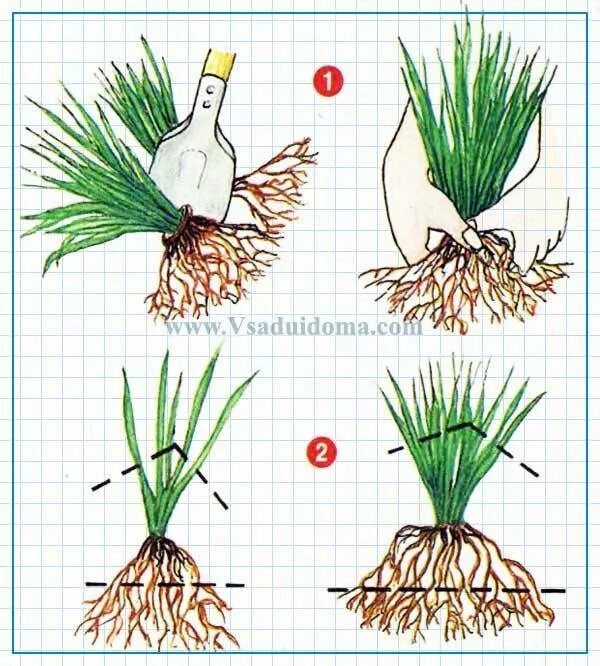 1

www.Vsaduidoma.com

2