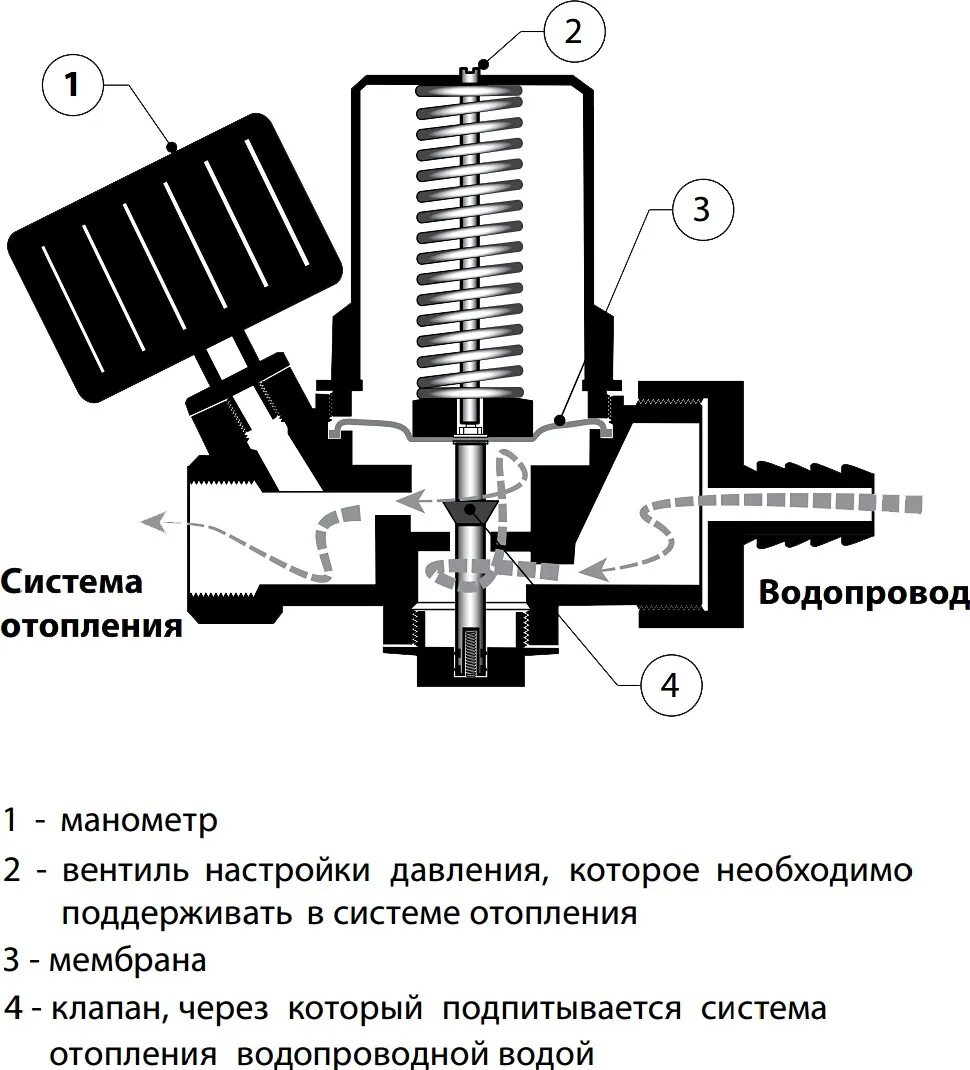 1

2

3

Система отопления

Водопровод

4

1 - манометр

2 - вентиль настройки давления, которое необходимо поддерживать в системе отопления

3 - мембрана

4 - клапан, через который подпитывается система отопления водопроводной водой