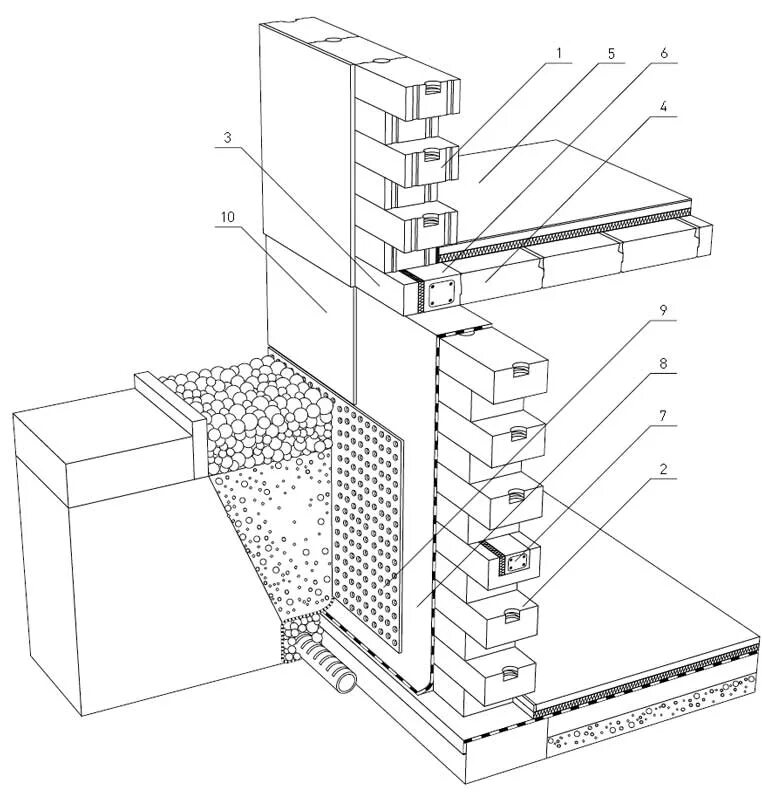 1
5
6
4
3
10
9
8
7
2