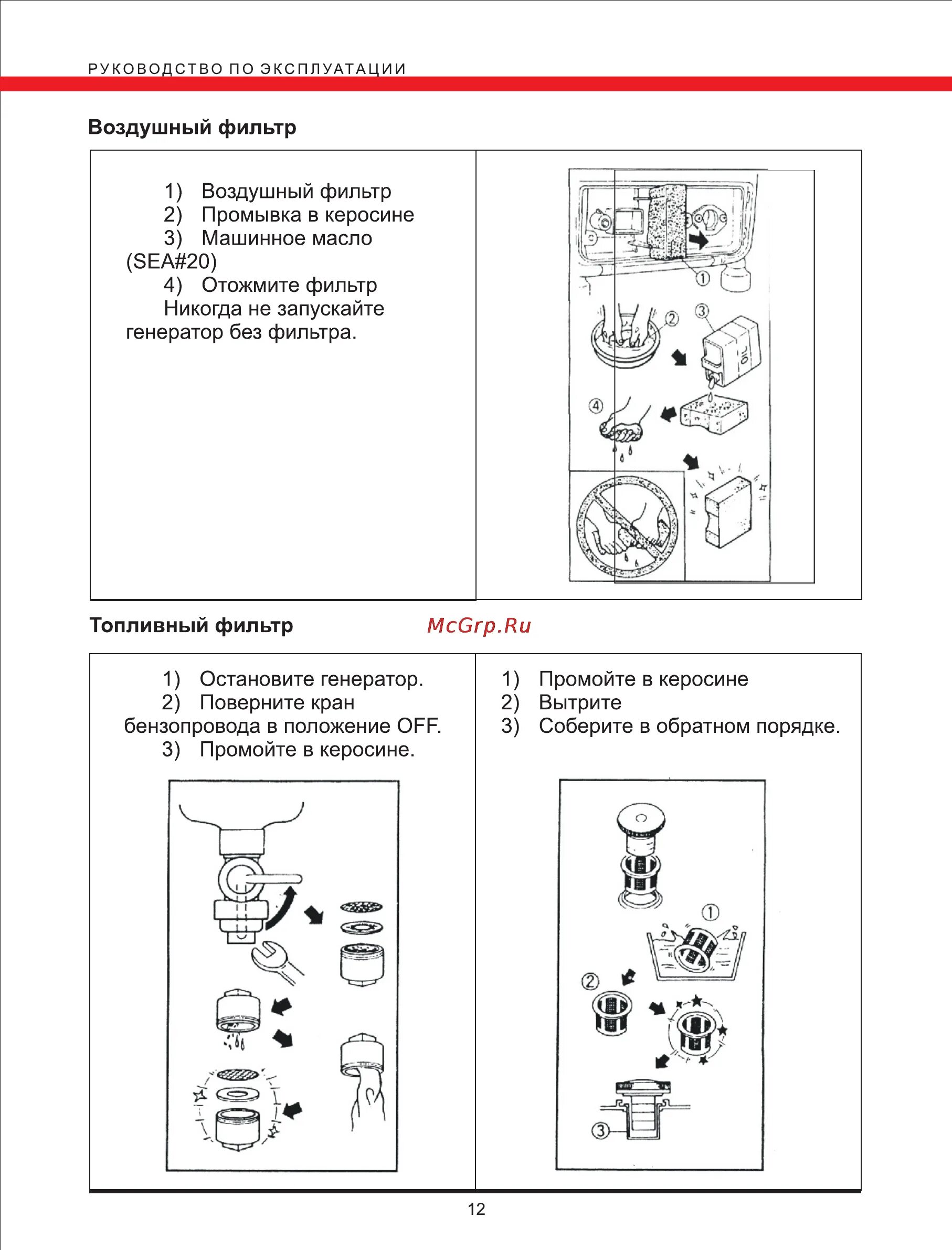 РУКОВОДСТВО ПО ЭКСПЛУАТАЦИИ

Воздушный фильтр

1) Воздушный фильтр
2) Промывка в керосине
3) Машинное масло (SEA#20)
4) Отожмите фильтр
Никогда не запускайте генератор без фильтра.

①
②
③
OIL
④

Топливный фильтр

McGrp.Ru

1) Остановите генератор.
2) Поверните кран бензопровода в положение OFF.
3) Промойте в керосине.

1) Промойте в керосине
2) Вытрите
3) Соберите в обратном порядке.

①
②
③

12