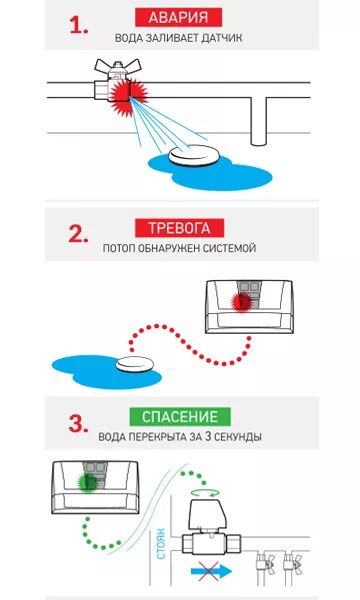 1. АВАРИЯ
ВОДА ЗАЛИВАЕТ ДАТЧИК

2. ТРЕВОГА
ПОТОП ОБНАРУЖЕН СИСТЕМОЙ

3. СПАСЕНИЕ
ВОДА ПЕРЕКРЫТА ЗА 3 СЕКУНДЫ

СТОЯК