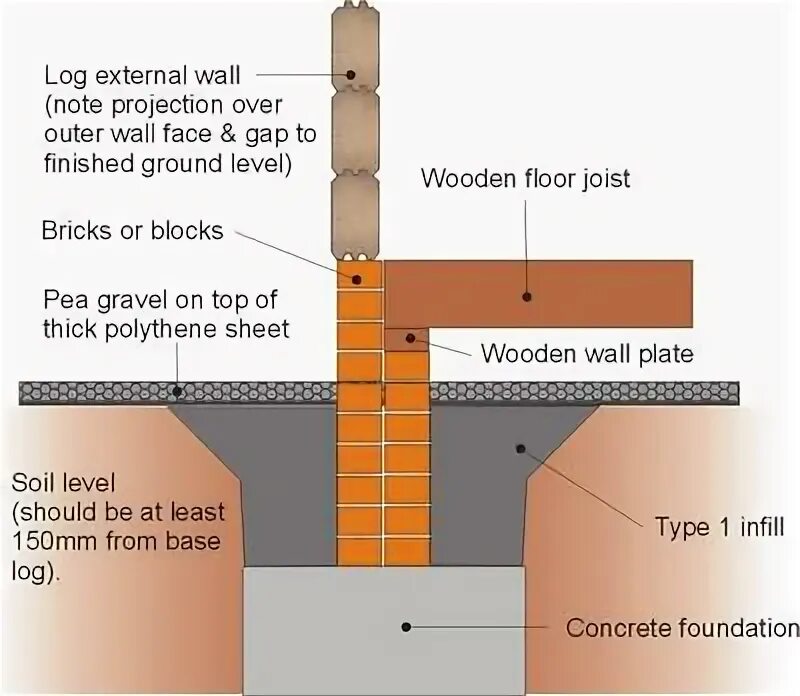 Log external wall
(note projection over outer wall face & gap to finished ground level)

Wooden floor joist

Bricks or blocks

Pea gravel on top of thick polythene sheet

Wooden wall plate

Soil level
(should be at least 150mm from base log).

Type 1 infill

Concrete foundation