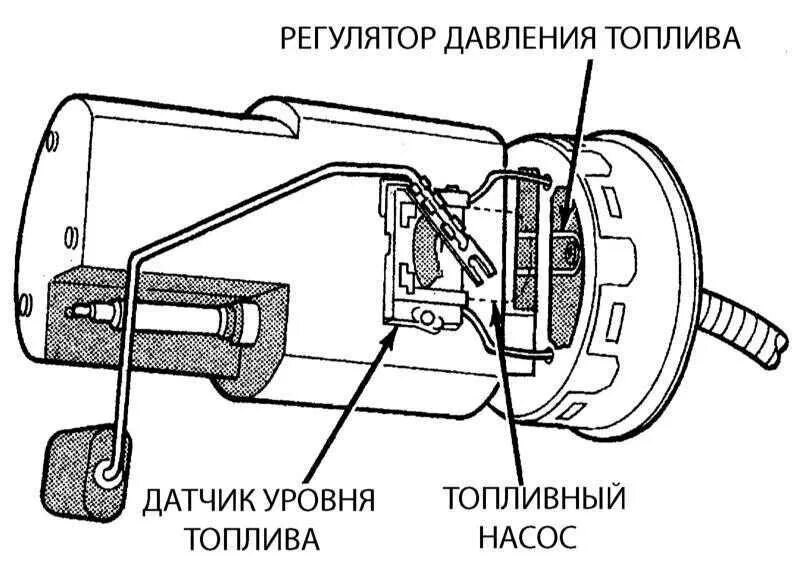 РЕГУЛЯТОР ДАВЛЕНИЯ ТОПЛИВА

ДАТЧИК УРОВНЯ ТОПЛИВА

ТОПЛИВНЫЙ НАСОС