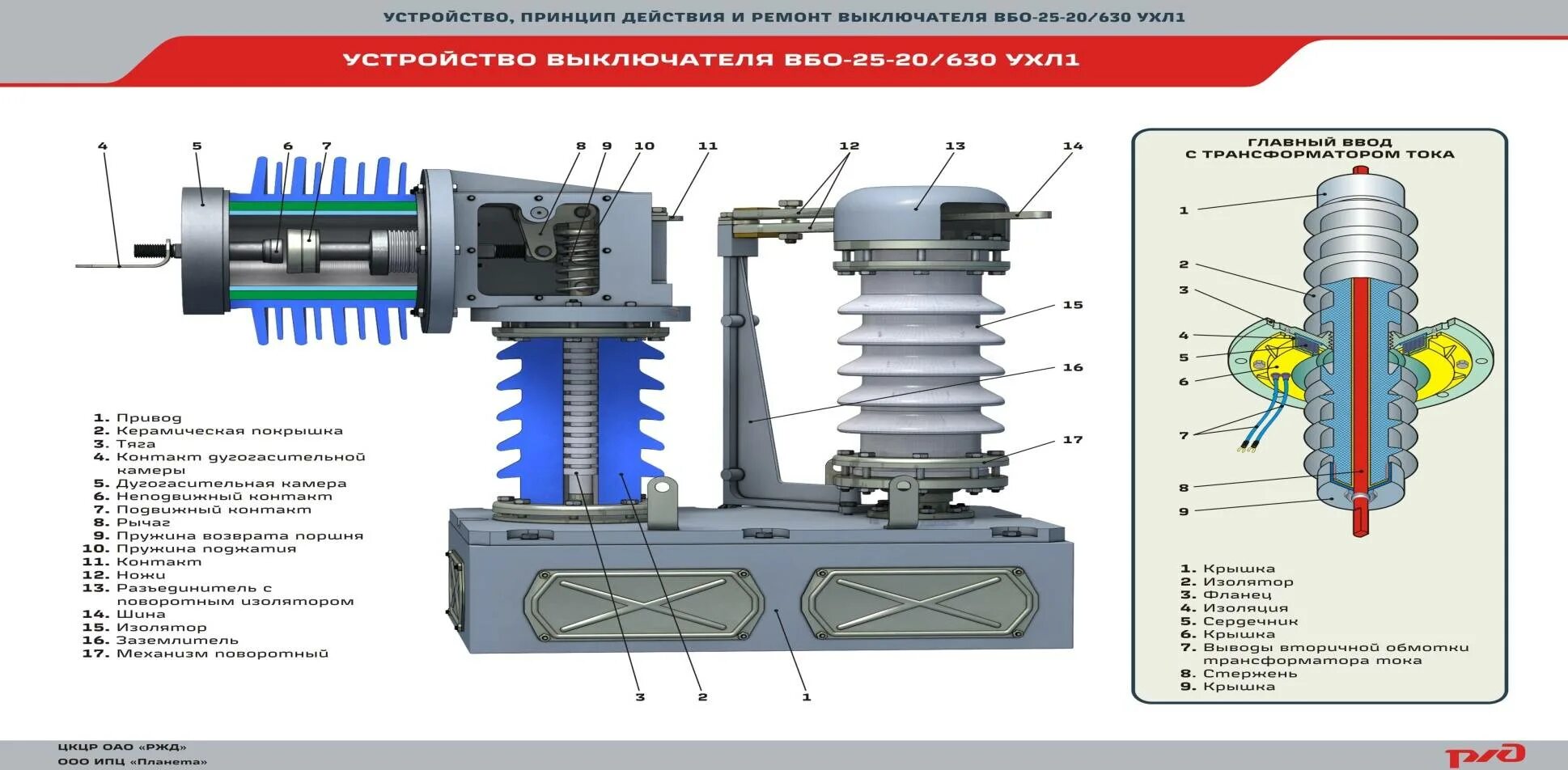 УСТРОЙСТВО, ПРИНЦИП ДЕЙСТВИЯ И РЕМОНТ ВЫКЛЮЧАТЕЛЯ ВБО-25-20/630 УХЛ1

УСТРОЙСТВО ВЫКЛЮЧАТЕЛЯ ВБО-25-20/630 УХЛ1

4 5 6 7 8 9 10 11 12 13 14

15

16

17

3 2 1

1. Привод
2. Керамическая покрышка
3. Тяга
4. Контакт дугогасительной камеры
5. Дугогасительная камера
6. Неподвижный контакт
7. Подвижный контакт
8. Рычаг
9. Пружина возврата поршня
10. Пружина поджатия
11. Контакт
12. Ножи
13. Разъединитель с поворотным изолятором
14. Шина
15. Изолятор
16. Заземлитель
17. Механизм поворотный

ГЛАВНЫЙ ВВОД С ТРАНСФОРМАТОРОМ ТОКА

1
2
3
4
5
6
7
8
9

1. Крышка
2. Изолятор
3. Фланец
4. Изоляция
5. Сердечник
6. Крышка
7. Выводы вторичной обмотки трансформатора тока
8. Стержень
9. Крышка

ЦКЦР ОАО «РЖД»
ООО ИПЦ «Планета»

РЖД