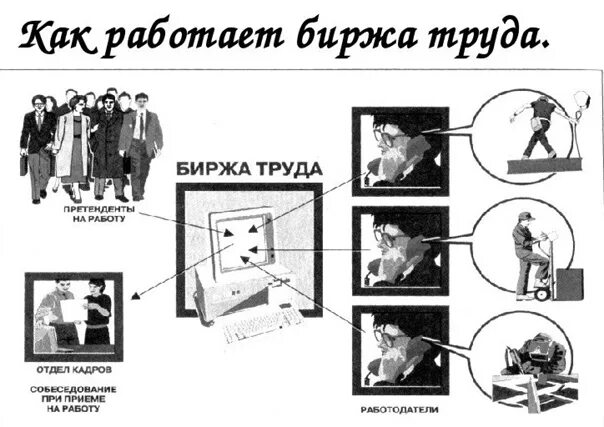 Как работает биржа труда.

ПРЕТЕНДЕНТЫ НА РАБОТУ

БИРЖА ТРУДА

ОТДЕЛ КАДРОВ

СОБЕСЕДОВАНИЕ ПРИ ПРИЕМЕ НА РАБОТУ

РАБОТОДАТЕЛИ