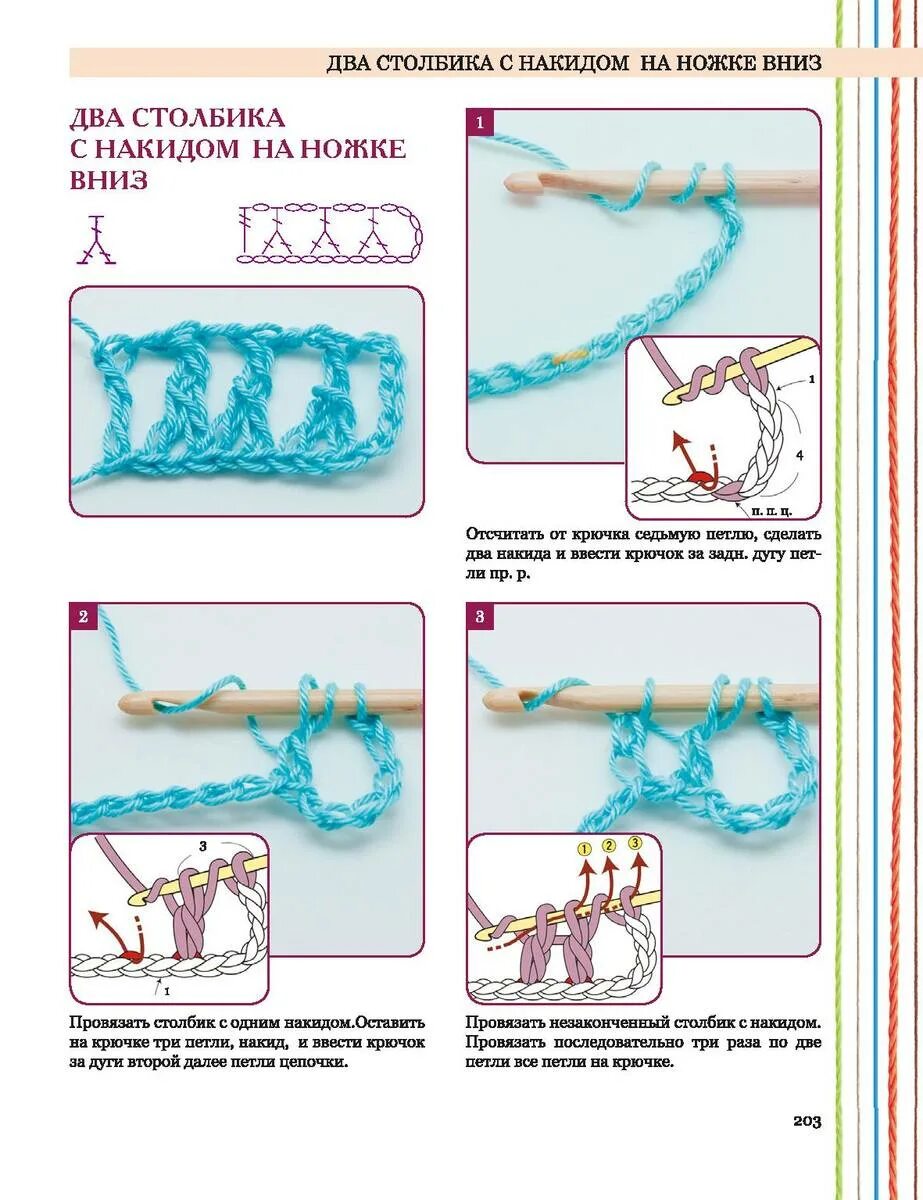 ДВА СТОЛБИКА С НАКИДОМ НА НОЖКЕ ВНИЗ

ДВА СТОЛБИКА С НАКИДОМ НА НОЖКЕ ВНИЗ

1

1

4

п. п. ц.

Отсчитать от крючка седьмую петлю, сделать два накида и ввести крючок за задн. дугу петли пр. р.

2

3

1

Провязать столбик с одним накидом.Оставить на крючке три петли, накид, и ввести крючок за дуги второй далее петли цепочки.

3

1 2 3

Провязать незаконченный столбик с накидом. Провязать последовательно три раза по две петли все петли на крючке.

203