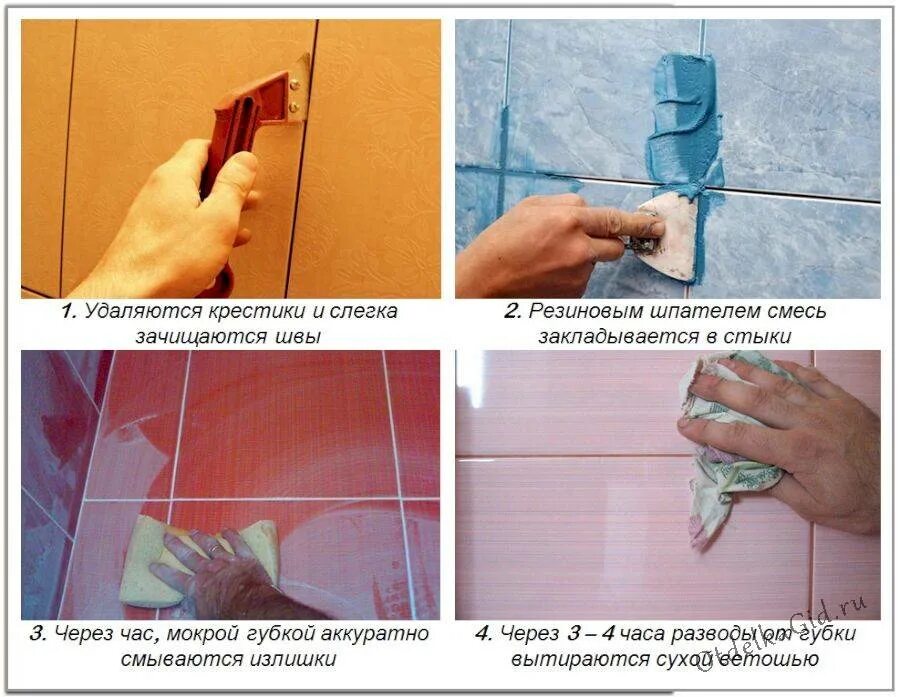 1. Удаляются крестики и слегка зачищаются швы

2. Резиновым шпателем смесь закладывается в стыки

3. Через час, мокрой губкой аккуратно смываются излишки

4. Через 3 – 4 часа разводы от губки вытираются сухой ветошью

OtdelkaGid.ru