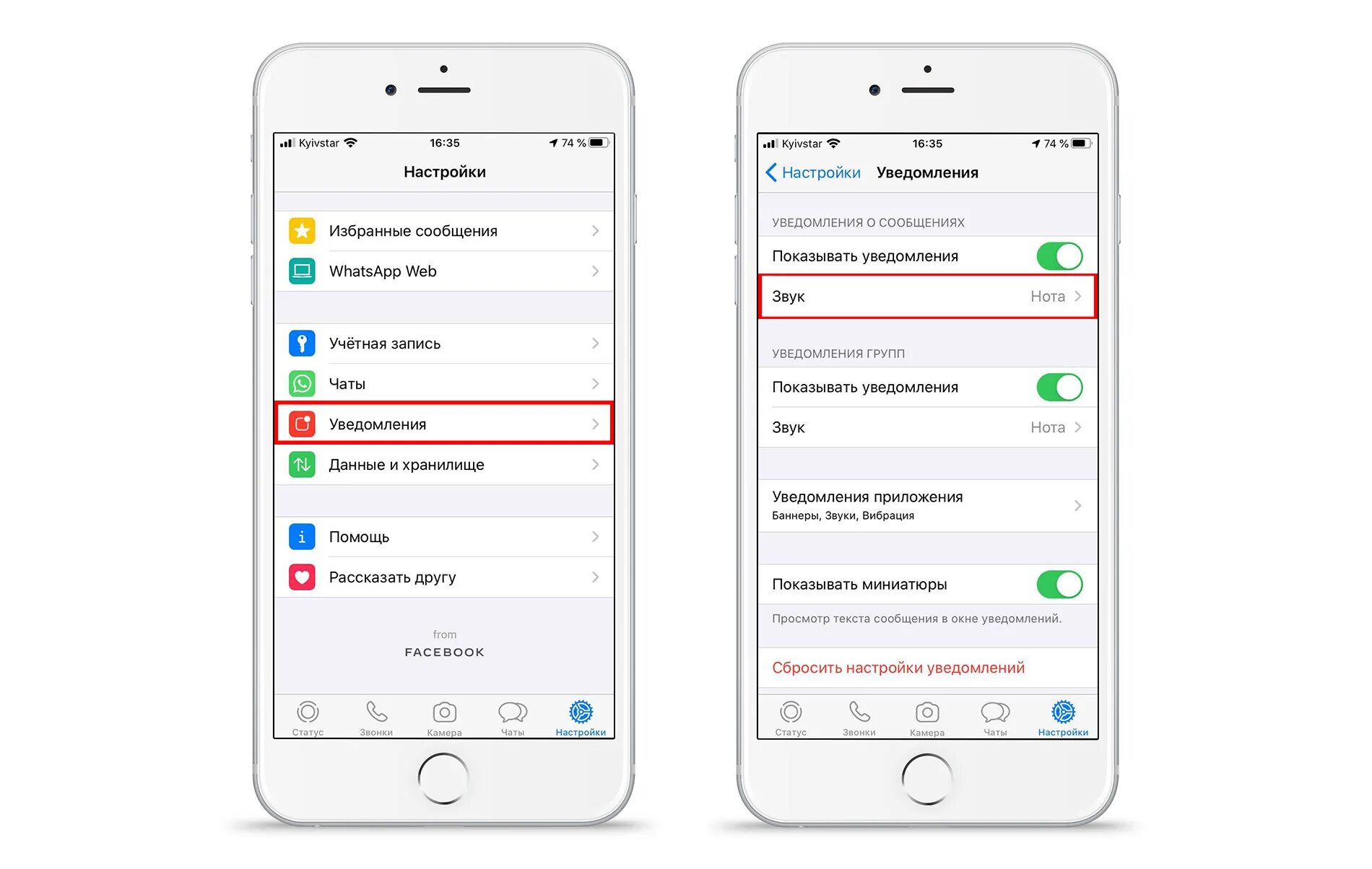 Kyivstar 16:35 74 %

Настройки

Избранные сообщения

WhatsApp Web

Учётная запись

Чаты

Уведомления

Данные и хранилище

Помощь

Рассказать другу

from
FACEBOOK

Статус Звонки Камера Чаты Настройки

Kyivstar 16:35 74 %

Настройки Уведомления

УВЕДОМЛЕНИЯ О СООБЩЕНИЯХ

Показывать уведомления

Звук Нота

УВЕДОМЛЕНИЯ ГРУПП

Показывать уведомления

Звук Нота

Уведомления приложения
Баннеры, Звуки, Вибрация

Показывать миниатюры

Просмотр текста сообщения в окне уведомлений.

Сбросить настройки уведомлений

Статус Звонки Камера Чаты Настройки