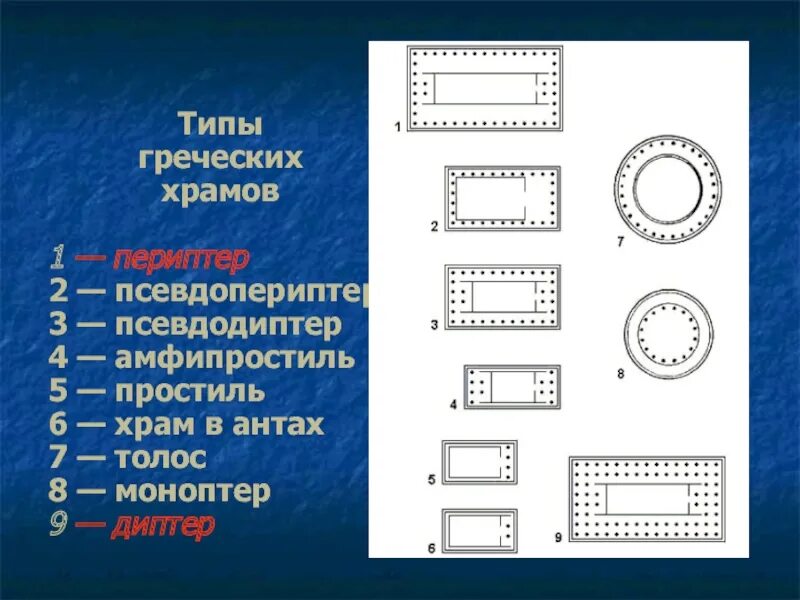 Типы греческих храмов

1 — периптер
2 — псевдопериптер
3 — псевдодиптер
4 — амфипростиль
5 — простиль
6 — храм в антах
7 — толос
8 — моноптер
9 — диптер

1
2
3
4
5
6
7
8
9