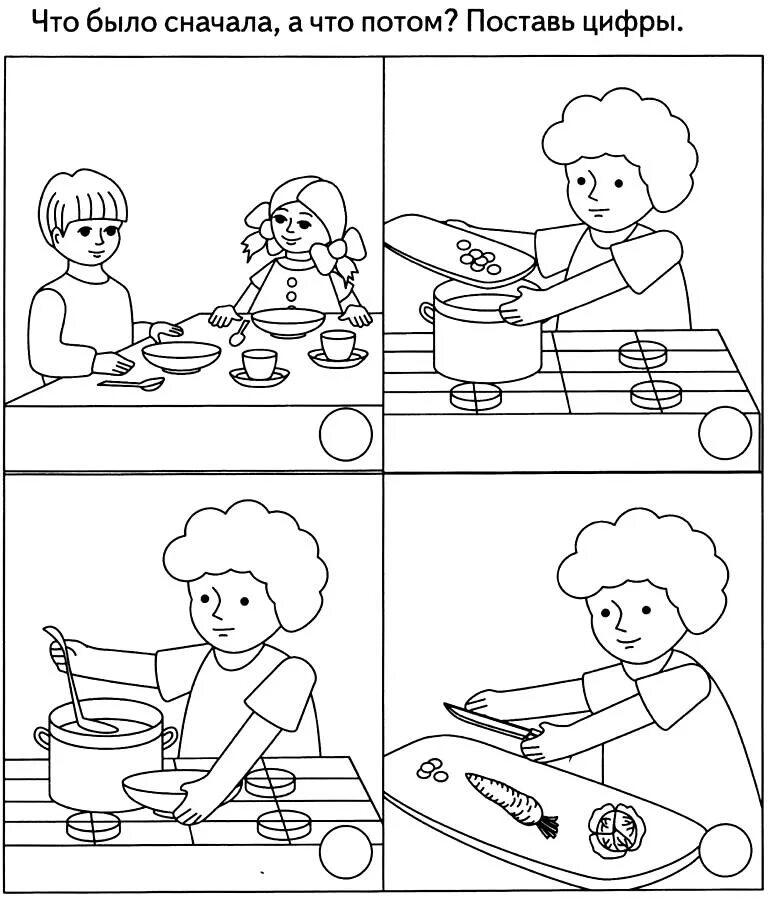 Что было сначала, а что потом? Поставь цифры.