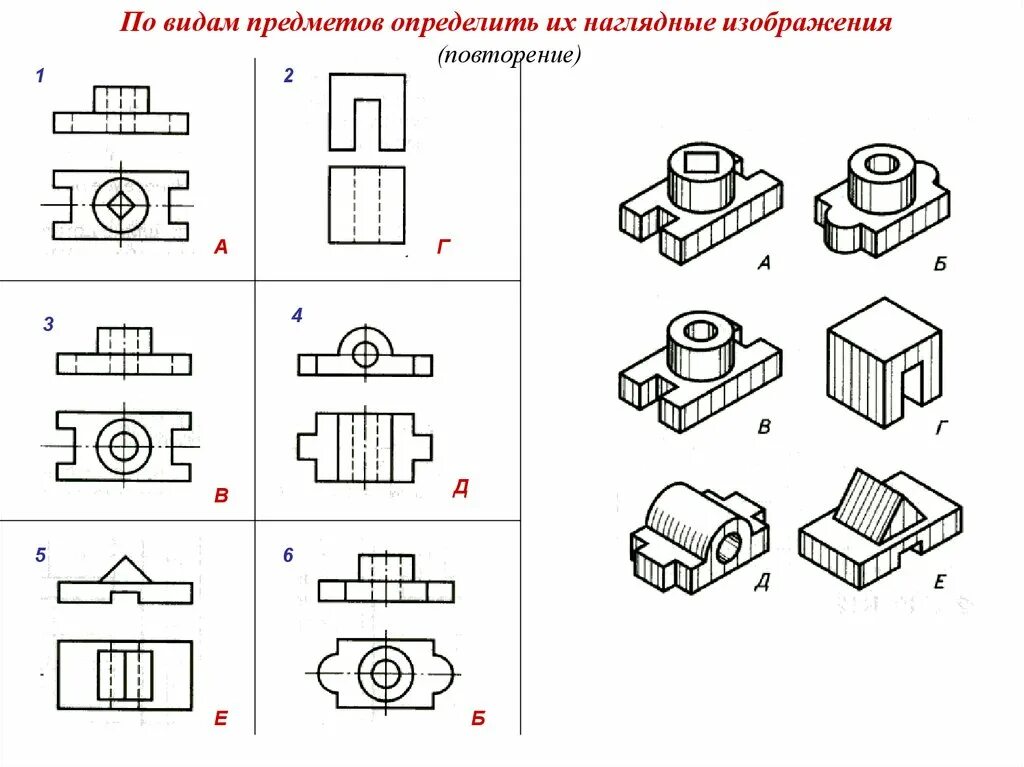 По видам предметов определить их наглядные изображения
(повторение)

1

А

2

Г

3

В

4

Д

5

Е

6

Б

А

Б

В

Г

Д

Е