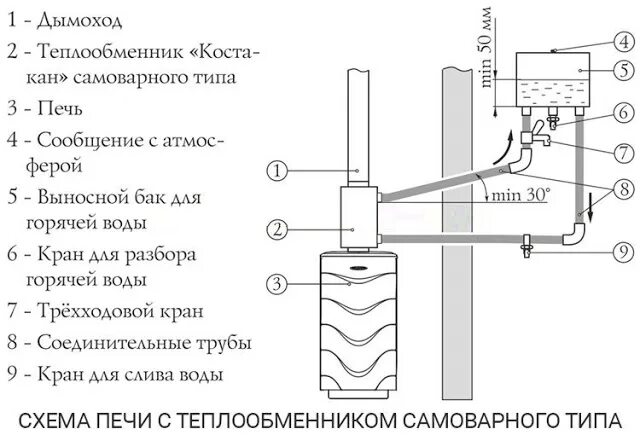 1 - Дымоход
2 - Теплообменник «Костакан» самоварного типа
3 - Печь
4 - Сообщение с атмосферой
5 - Выносной бак для горячей воды
6 - Кран для разбора горячей воды
7 - Трёхходовой кран
8 - Соединительные трубы
9 - Кран для слива воды

min 50 мм
4
5
6
7
8
9
1
2
3
min 30°

СХЕМА ПЕЧИ С ТЕПЛООБМЕННИКОМ САМОВАРНОГО ТИПА