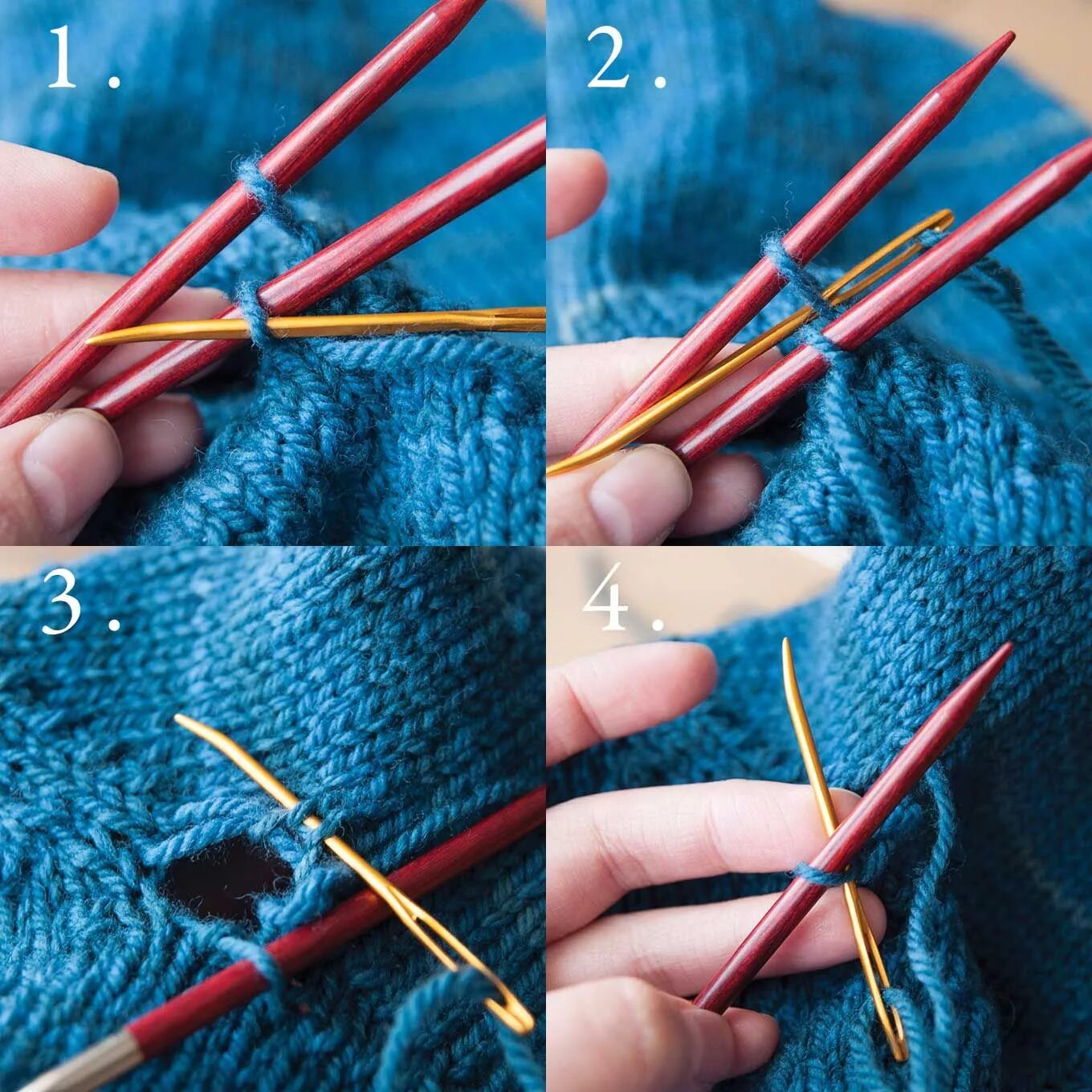 1.

2.

3.

4.