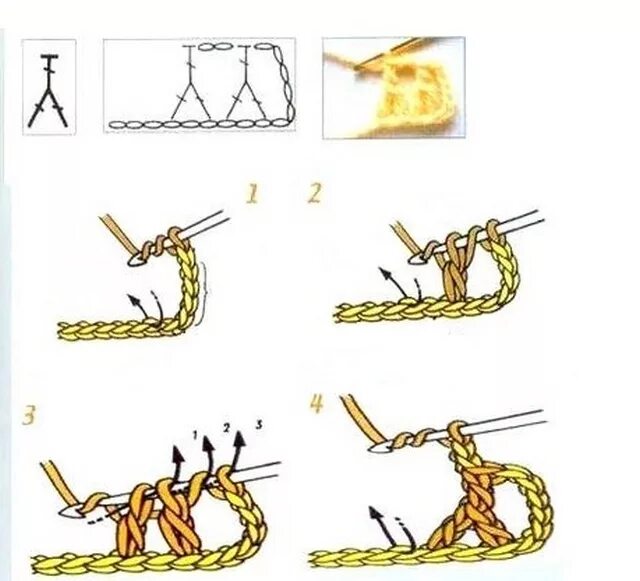 1

2

3

1 2 3

4