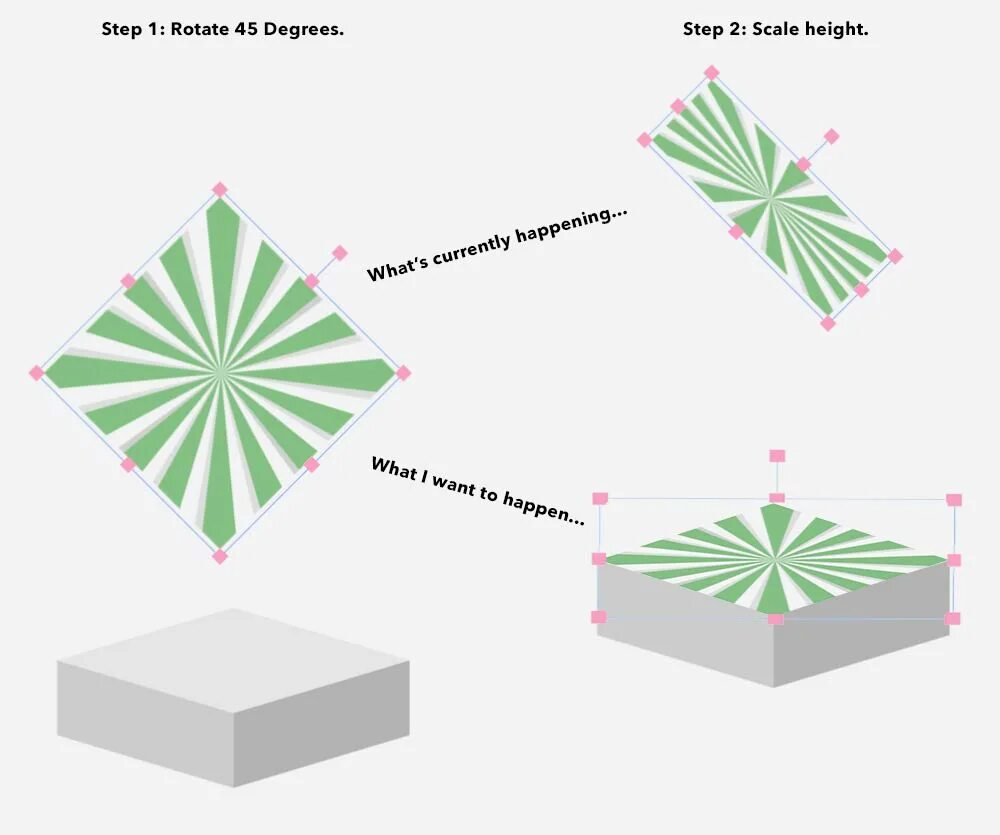 Step 1: Rotate 45 Degrees.

Step 2: Scale height.

What's currently happening...

What I want to happen...