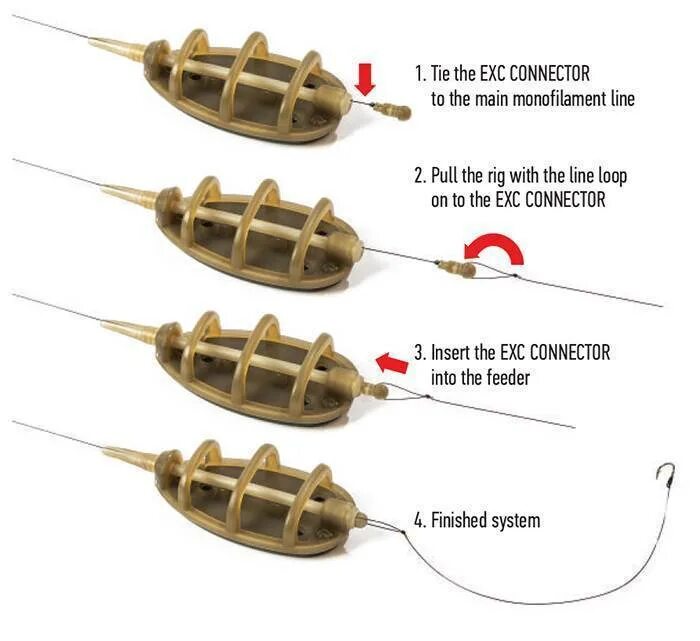 1. Tie the EXC CONNECTOR to the main monofilament line

2. Pull the rig with the line loop on to the EXC CONNECTOR

3. Insert the EXC CONNECTOR into the feeder

4. Finished system