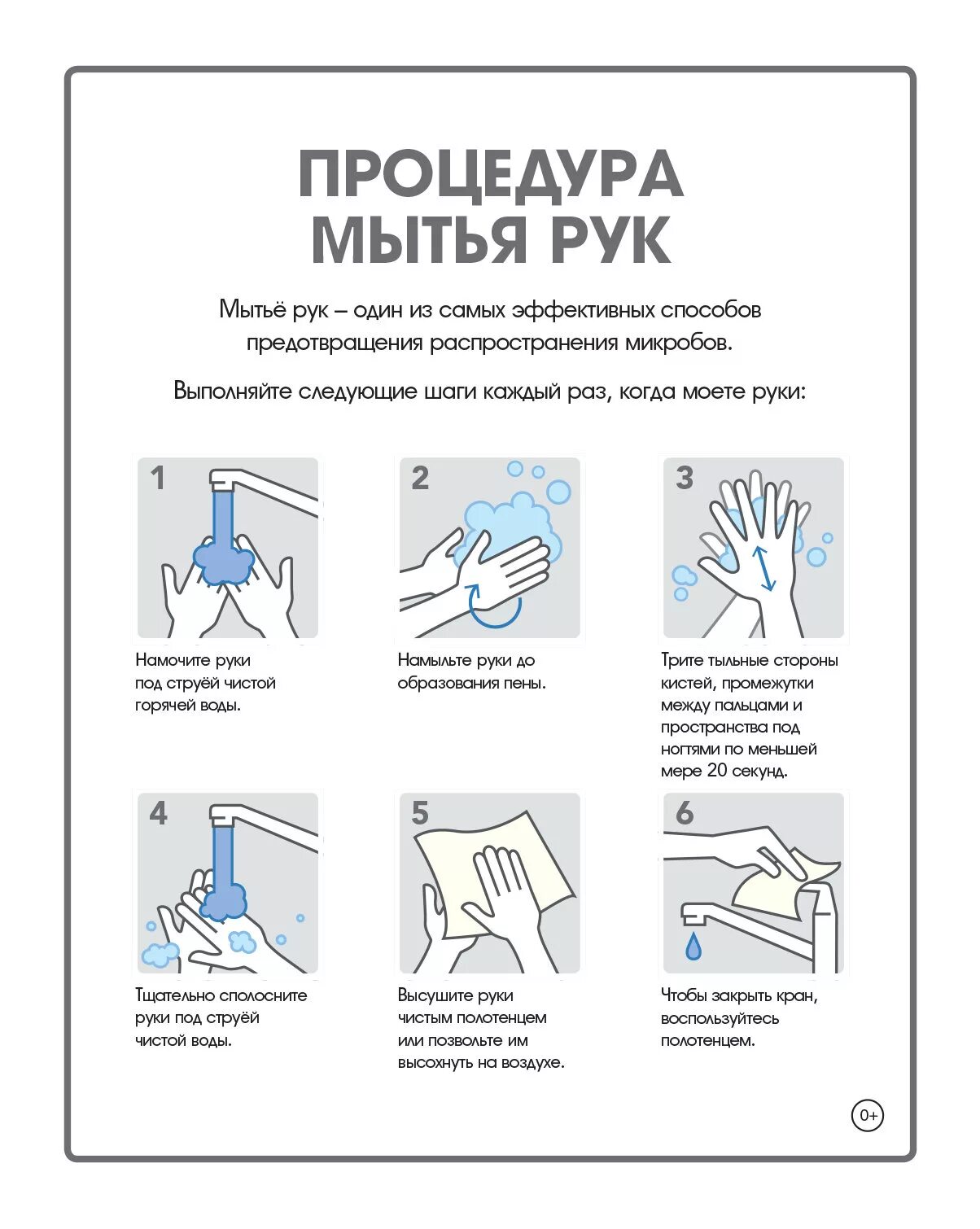 ПРОЦЕДУРА МЫТЬЯ РУК

Мытьё рук – один из самых эффективных способов предотвращения распространения микробов.

Выполняйте следующие шаги каждый раз, когда моете руки:

1

Намочите руки под струёй чистой горячей воды.

2

Намыльте руки до образования пены.

3

Трите тыльные стороны кистей, промежутки между пальцами и пространства под ногтями по меньшей мере 20 секунд.

4

Тщательно сполосните руки под струёй чистой воды.

5

Высушите руки чистым полотенцем или позвольте им высохнуть на воздухе.

6

Чтобы закрыть кран, воспользуйтесь полотенцем.

0+