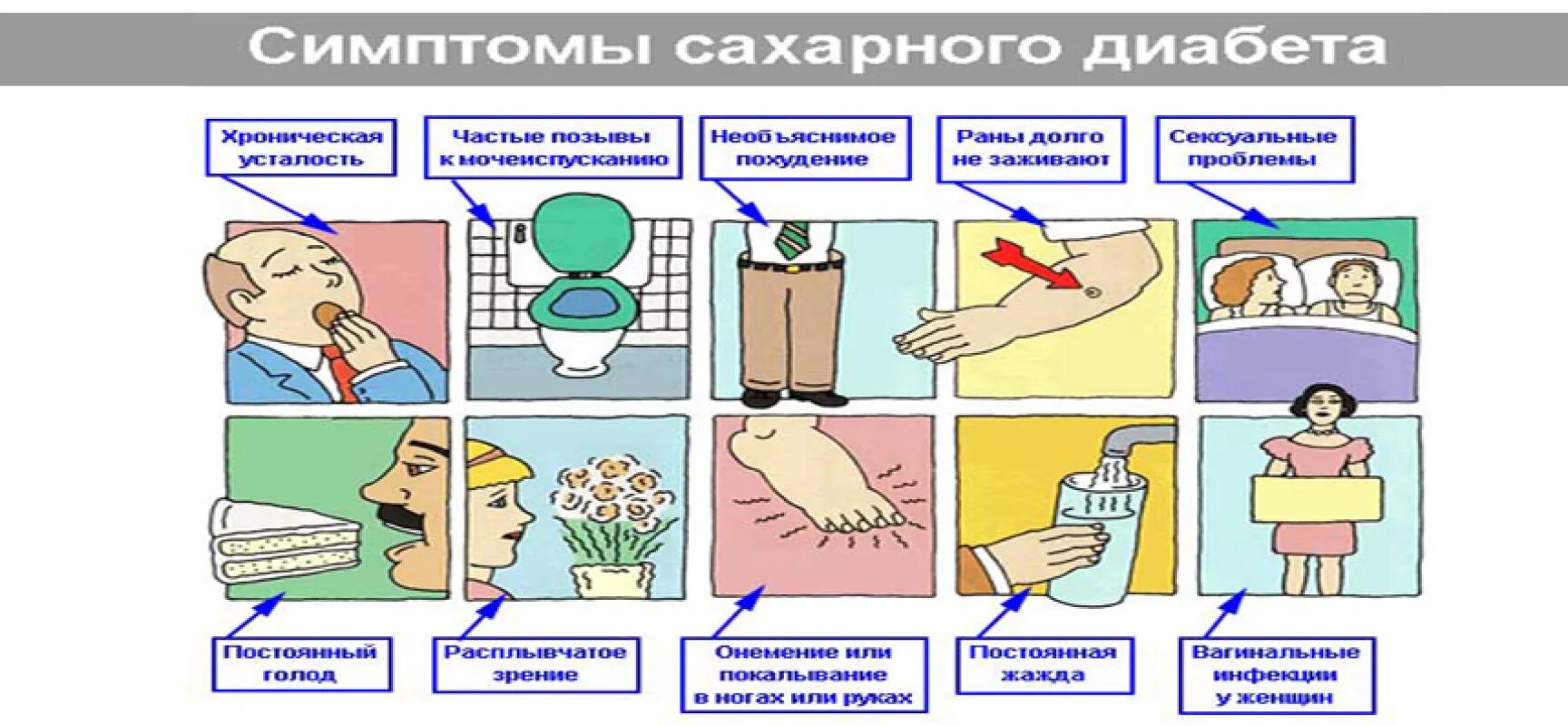 Симптомы сахарного диабета

Хроническая усталость

Частые позывы к мочеиспусканию

Необъяснимое похудение

Раны долго не заживают

Сексуальные проблемы

Постоянный голод

Расплывчатое зрение

Онемение или покалывание в ногах или руках

Постоянная жажда

Вагинальные инфекции у женщин