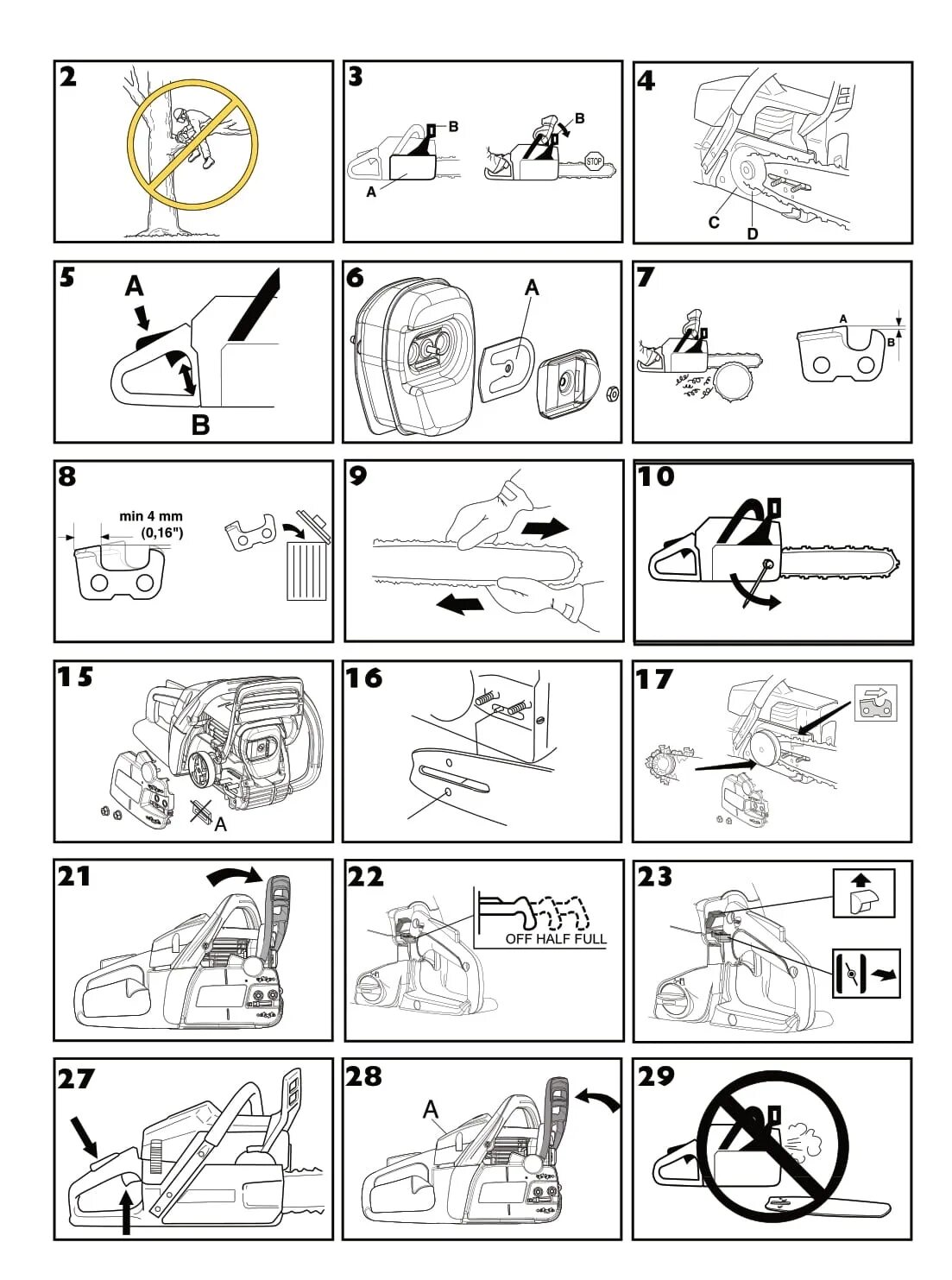 2

3
B
A
B
STOP

4
C
D

5
A
B

6
A

7
A
B

8
min 4 mm
(0,16")

9

10

15
A

16

17

21

22
OFF HALF FULL

23

27

28
A

29