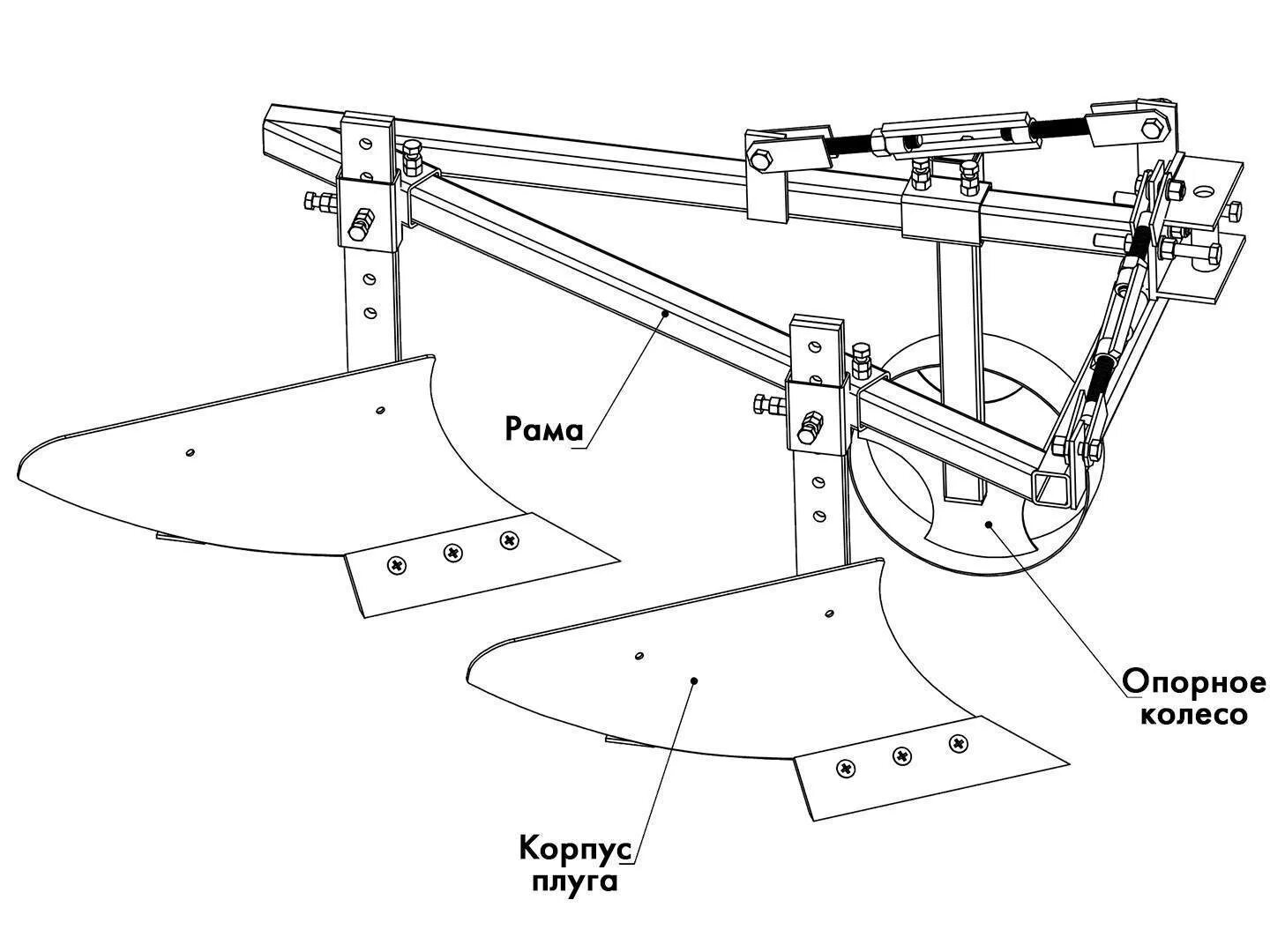 Рама

Опорное колесо

Корпус плуга