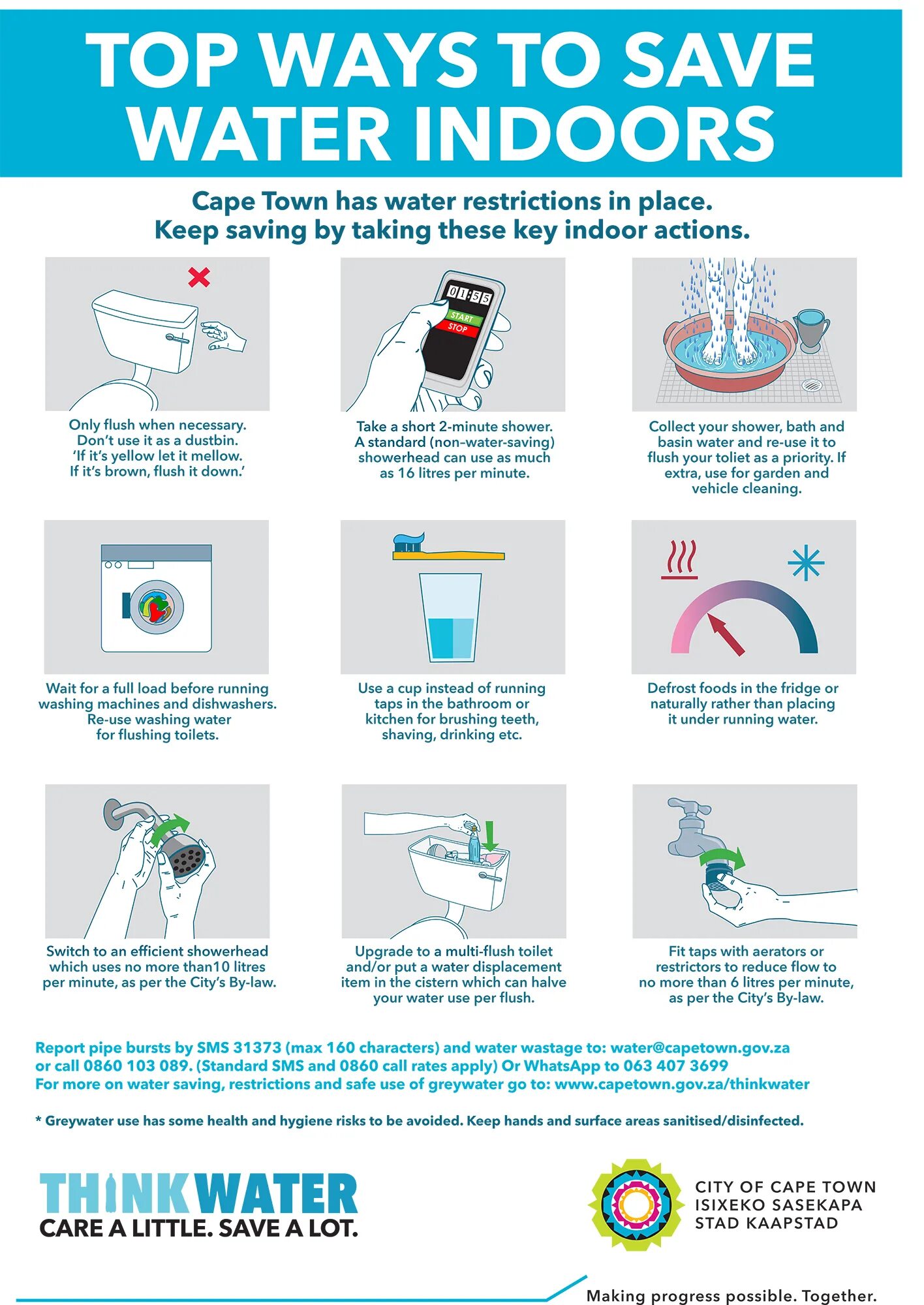 TOP WAYS TO SAVE WATER INDOORS

Cape Town has water restrictions in place.
Keep saving by taking these key indoor actions.

Only flush when necessary. Don't use it as a dustbin. 'If it's yellow let it mellow. If it's brown, flush it down.'

01:55
START
STOP

Take a short 2-minute shower. A standard (non-water-saving) showerhead can use as much as 16 litres per minute.

Collect your shower, bath and basin water and re-use it to flush your toliet as a priority. If extra, use for garden and vehicle cleaning.

Wait for a full load before running washing machines and dishwashers. Re-use washing water for flushing toilets.

Use a cup instead of running taps in the bathroom or kitchen for brushing teeth, shaving, drinking etc.

Defrost foods in the fridge or naturally rather than placing it under running water.

Switch to an efficient showerhead which uses no more than10 litres per minute, as per the City's By-law.

Upgrade to a multi-flush toilet and/or put a water displacement item in the cistern which can halve your water use per flush.

Fit taps with aerators or restrictors to reduce flow to no more than 6 litres per minute, as per the City's By-law.

Report pipe bursts by SMS 31373 (max 160 characters) and water wastage to: water@capetown.gov.za or call 0860 103 089. (Standard SMS and 0860 call rates apply) Or WhatsApp to 063 407 3699
For more on water saving, restrictions and safe use of greywater go to: www.capetown.gov.za/thinkwater

* Greywater use has some health and hygiene risks to be avoided. Keep hands and surface areas sanitised/disinfected.

THINKWATER
CARE A LITTLE. SAVE A LOT.

CITY OF CAPE TOWN
ISIXEKO SASEKAPA
STAD KAAPSTAD

Making progress possible. Together.