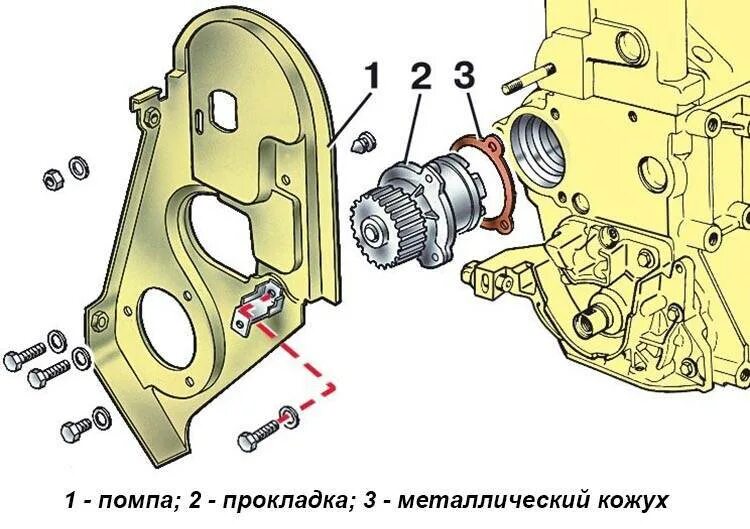 1
2
3

1 - помпа; 2 - прокладка; 3 - металлический кожух