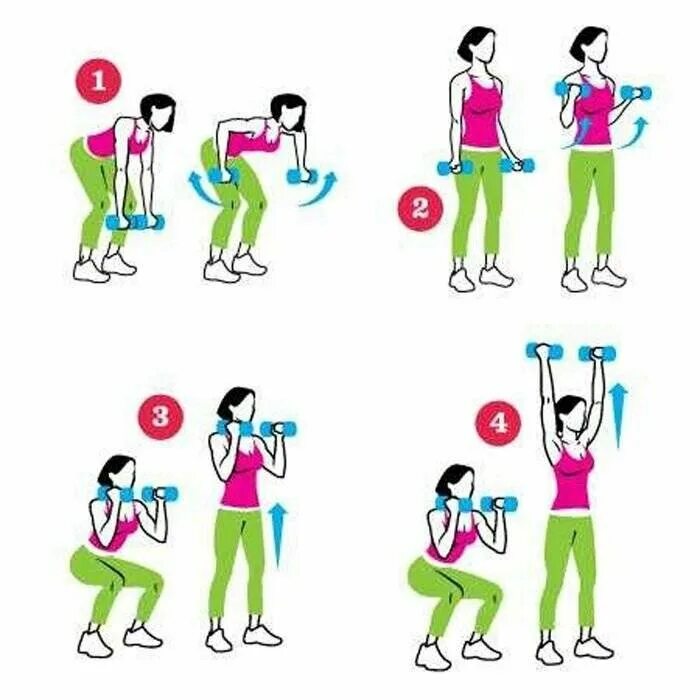 1

2

3

4