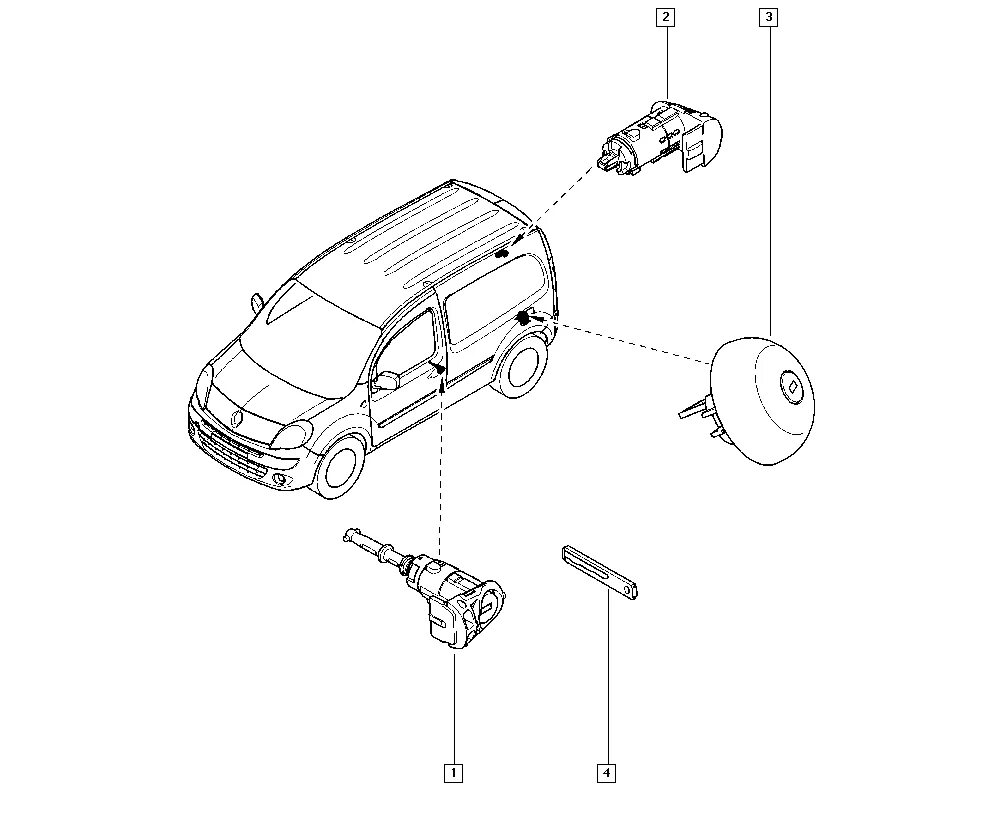 2
3
1
4