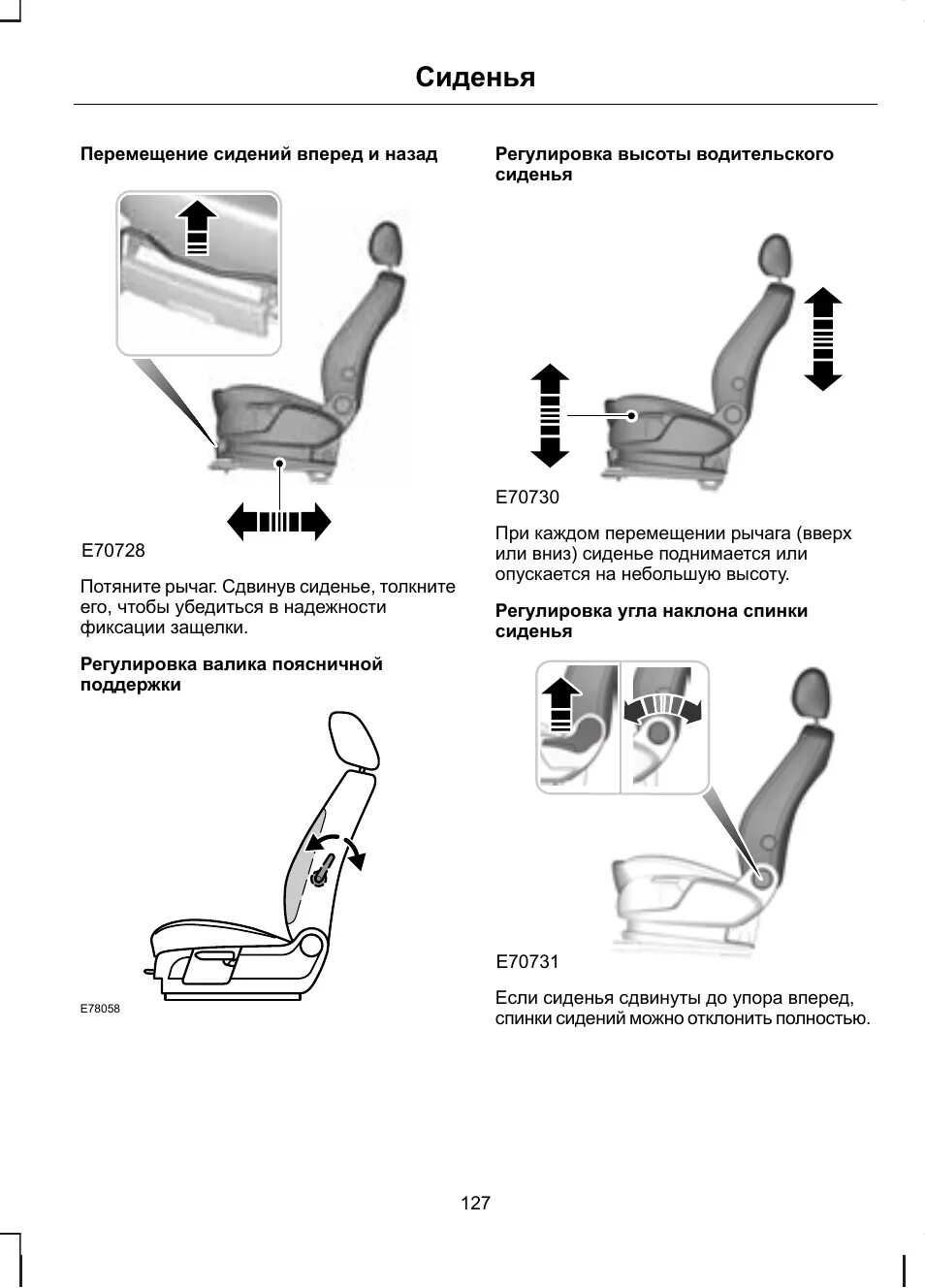 Сиденья

Перемещение сидений вперед и назад

E70728

Потяните рычаг. Сдвинув сиденье, толкните его, чтобы убедиться в надежности фиксации защелки.

Регулировка валика поясничной поддержки

E78058

Регулировка высоты водительского сиденья

E70730

При каждом перемещении рычага (вверх или вниз) сиденье поднимается или опускается на небольшую высоту.

Регулировка угла наклона спинки сиденья

E70731

Если сиденья сдвинуты до упора вперед, спинки сидений можно отклонить полностью.

127