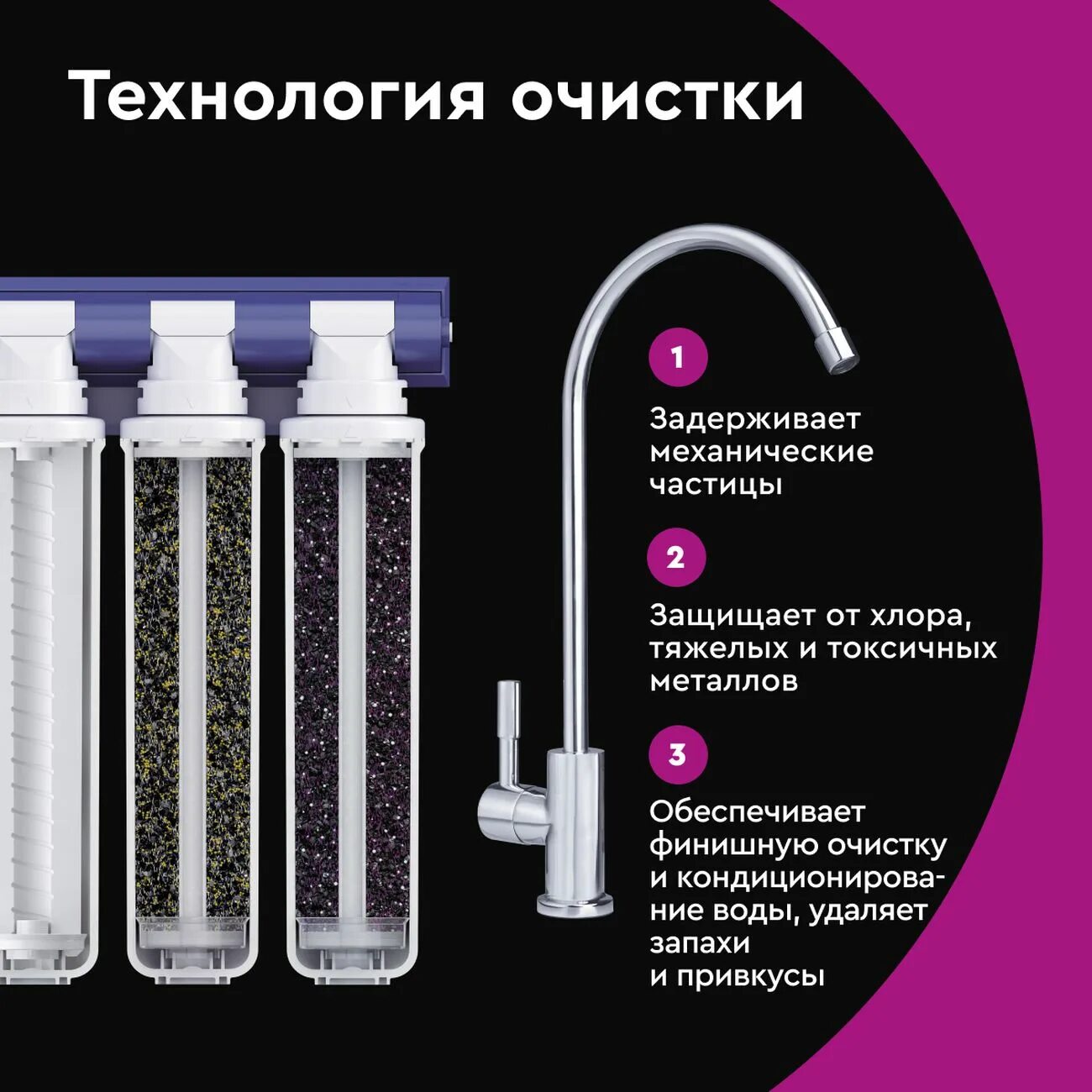 Технология очистки

1

Задерживает механические частицы

2

Защищает от хлора, тяжелых и токсичных металлов

3

Обеспечивает финишную очистку и кондиционирование воды, удаляет запахи и привкусы