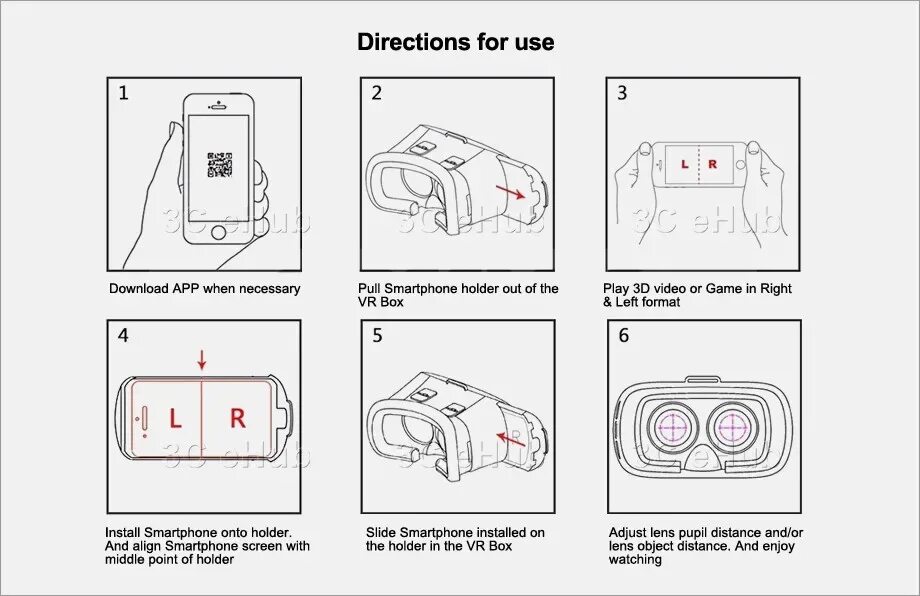 Directions for use

1

3C eHub

Download APP when necessary

2

3C eHub

Pull Smartphone holder out of the VR Box

3

L R

3C eHub

Play 3D video or Game in Right & Left format

4

L R

3C eHub

Install Smartphone onto holder. And align Smartphone screen with middle point of holder

5

3C eHub

Slide Smartphone installed on the holder in the VR Box

6

3C eHub

Adjust lens pupil distance and/or lens object distance. And enjoy watching