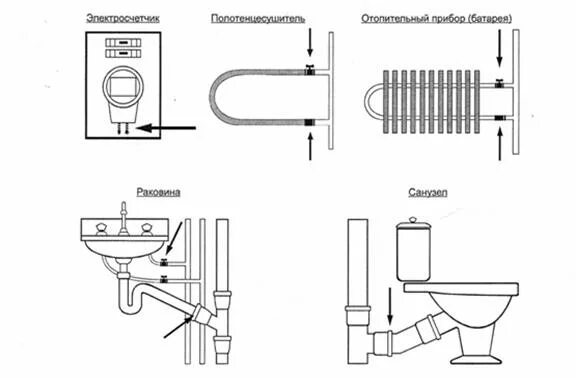 Электросчетчик

Полотенцесушитель

Отопительный прибор (батарея)

Раковина

Санузел