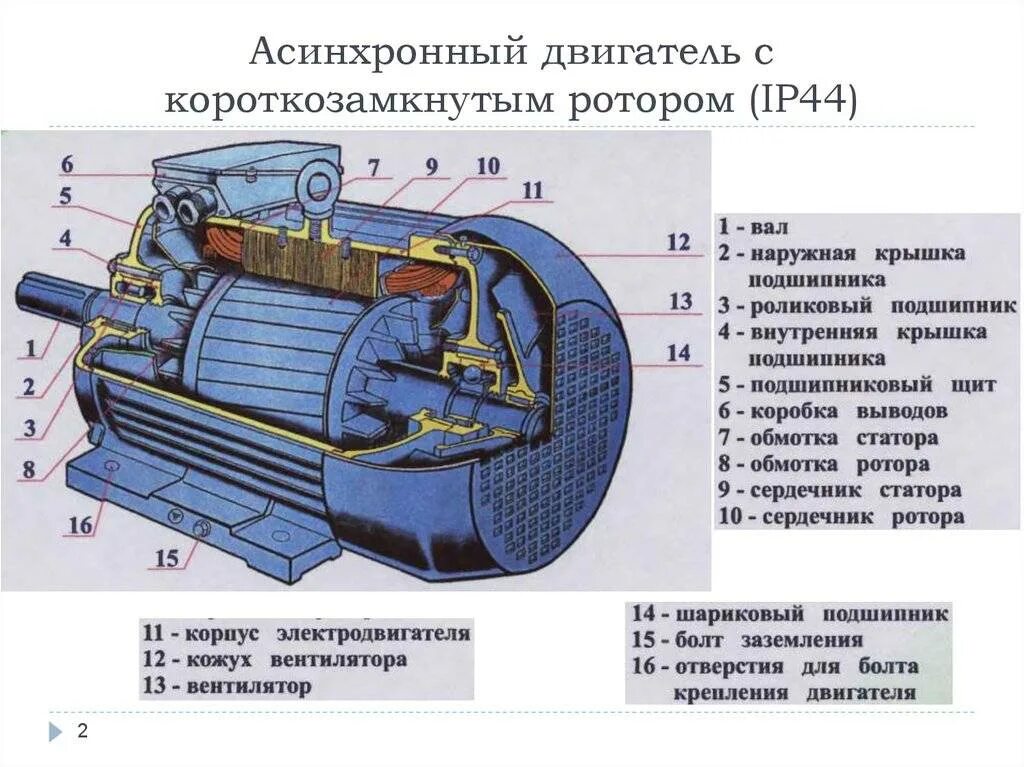 Асинхронный двигатель с короткозамкнутым ротором (IP44)

6
5
4
1
2
3
8
16
15
7
9
10
11
12
13
14

1 - вал
2 - наружная крышка подшипника
3 - роликовый подшипник
4 - внутренняя крышка подшипника
5 - подшипниковый щит
6 - коробка выводов
7 - обмотка статора
8 - обмотка ротора
9 - сердечник статора
10 - сердечник ротора

11 - корпус электродвигателя
12 - кожух вентилятора
13 - вентилятор

14 - шариковый подшипник
15 - болт заземления
16 - отверстия для болта крепления двигателя

2