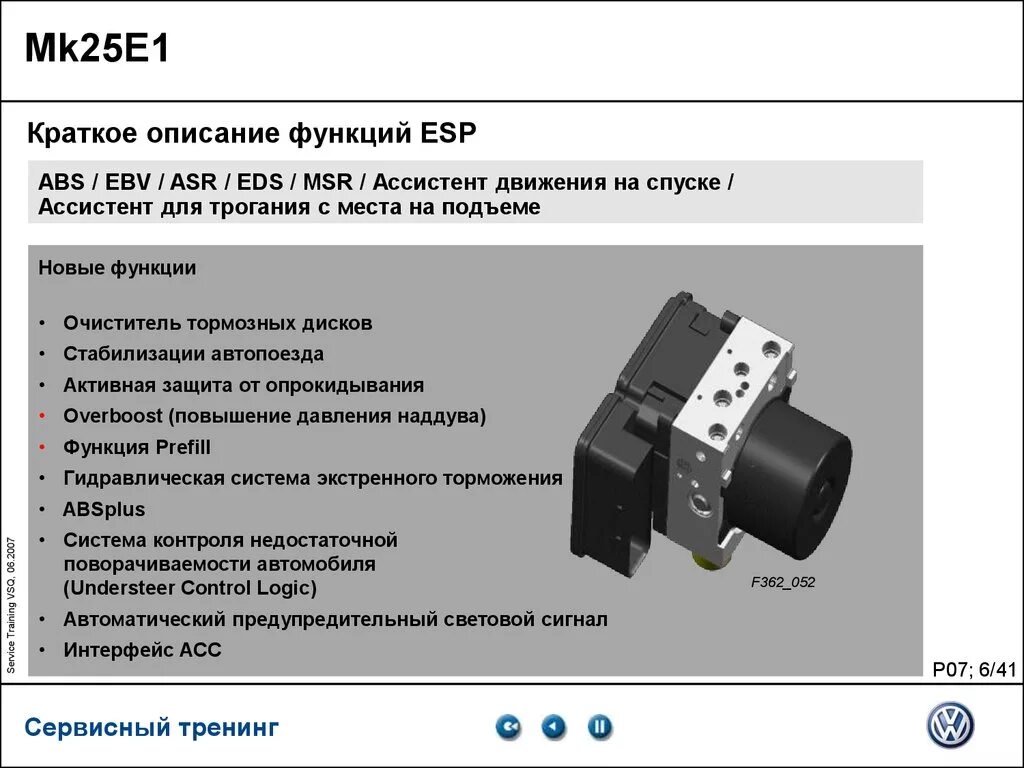 Mk25E1

Краткое описание функций ESP

ABS / EBV / ASR / EDS / MSR / Ассистент движения на спуске / Ассистент для трогания с места на подъеме

Новые функции

• Очиститель тормозных дисков
• Стабилизации автопоезда
• Активная защита от опрокидывания
• Overboost (повышение давления наддува)
• Функция Prefill
• Гидравлическая система экстренного торможения
• ABSplus
• Система контроля недостаточной поворачиваемости автомобиля (Understeer Control Logic)
• Автоматический предупредительный световой сигнал
• Интерфейс ACC

F362_052

Service Training VSQ, 06.2007

P07; 6/41

Сервисный тренинг