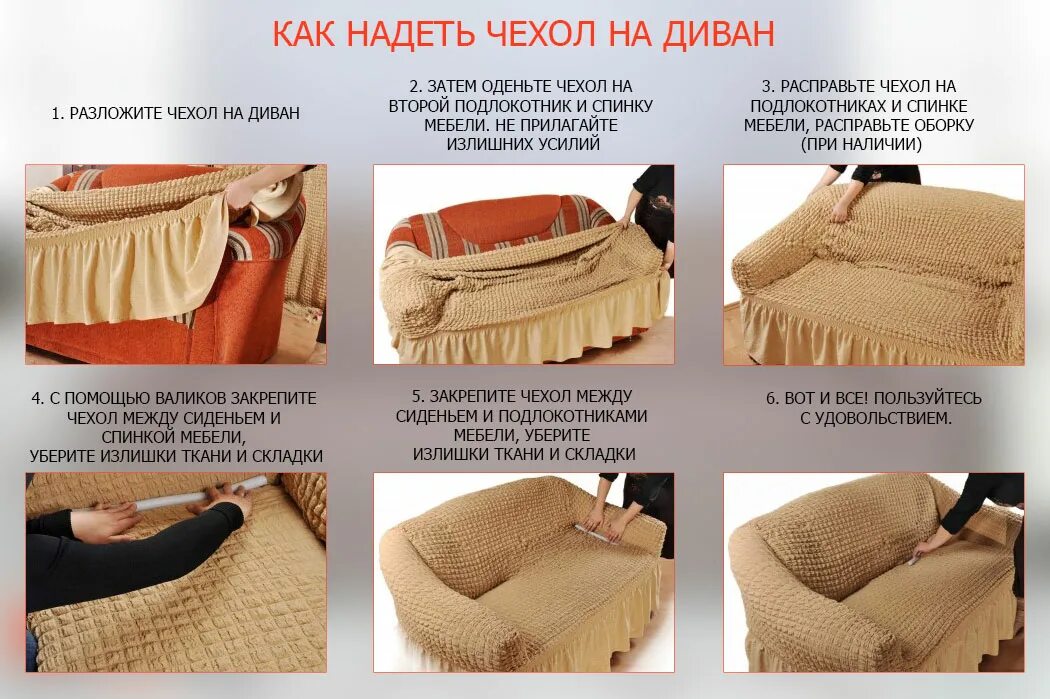 КАК НАДЕТЬ ЧЕХОЛ НА ДИВАН

1. РАЗЛОЖИТЕ ЧЕХОЛ НА ДИВАН

2. ЗАТЕМ ОДЕНЬТЕ ЧЕХОЛ НА ВТОРОЙ ПОДЛОКОТНИК И СПИНКУ МЕБЕЛИ. НЕ ПРИЛАГАЙТЕ ИЗЛИШНИХ УСИЛИЙ

3. РАСПРАВЬТЕ ЧЕХОЛ НА ПОДЛОКОТНИКАХ И СПИНКЕ МЕБЕЛИ, РАСПРАВЬТЕ ОБОРКУ (ПРИ НАЛИЧИИ)

4. С ПОМОЩЬЮ ВАЛИКОВ ЗАКРЕПИТЕ ЧЕХОЛ МЕЖДУ СИДЕНЬЕМ И СПИНКОЙ МЕБЕЛИ, УБЕРИТЕ ИЗЛИШКИ ТКАНИ И СКЛАДКИ

5. ЗАКРЕПИТЕ ЧЕХОЛ МЕЖДУ СИДЕНЬЕМ И ПОДЛОКОТНИКАМИ МЕБЕЛИ, УБЕРИТЕ ИЗЛИШКИ ТКАНИ И СКЛАДКИ

6. ВОТ И ВСЕ! ПОЛЬЗУЙТЕСЬ С УДОВОЛЬСТВИЕМ.