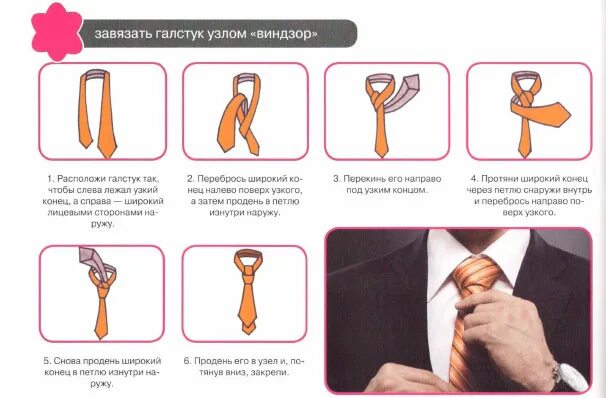 завязать галстук узлом «виндзор»

1. Расположи галстук так, чтобы слева лежал узкий конец, а справа — широкий лицевыми сторонами наружу.

2. Перебрось широкий конец налево поверх узкого, а затем продень в петлю изнутри наружу.

3. Перекинь его направо под узким концом.

4. Протяни широкий конец через петлю снаружи внутрь и перебрось направо поверх узкого.

5. Снова продень широкий конец в петлю изнутри наружу.

6. Продень его в узел и, потянув вниз, закрепи.