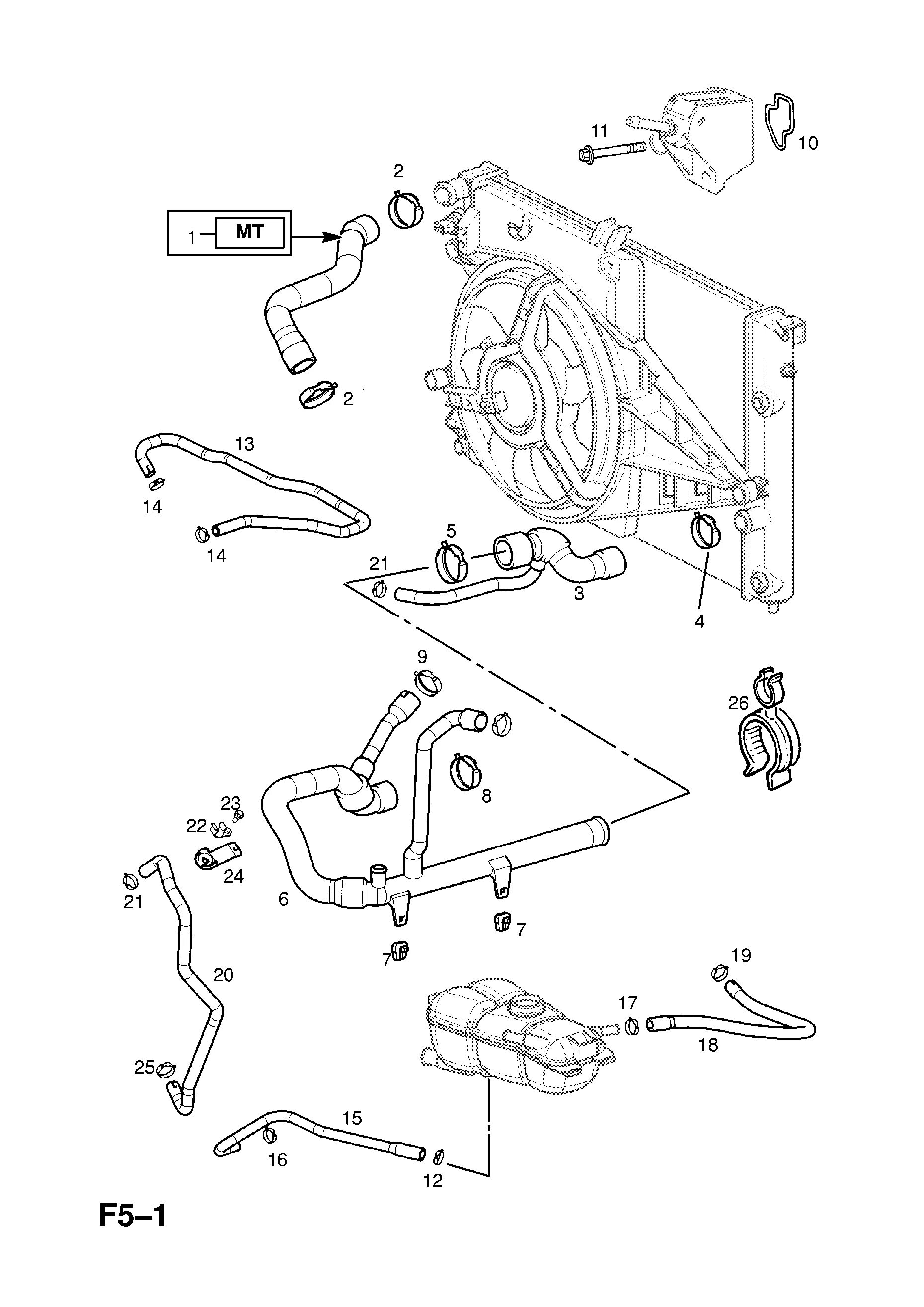 11
10
2
1
MT
2
13
14
14
5
21
3
4
9
26
8
23
22
24
21
6
7
7
20
19
17
18
25
15
16
12
F5–1