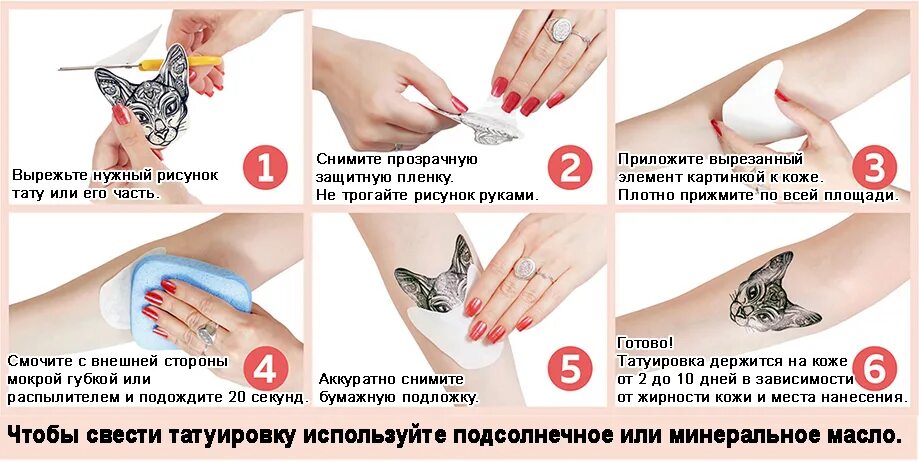 Вырежьте нужный рисунок тату или его часть.

1

Снимите прозрачную защитную пленку. Не трогайте рисунок руками.

2

Приложите вырезанный элемент картинкой к коже. Плотно прижмите по всей площади.

3

Смочите с внешней стороны мокрой губкой или распылителем и подождите 20 секунд.

4

Аккуратно снимите бумажную подложку.

5

Готово!
Татуировка держится на коже от 2 до 10 дней в зависимости от жирности кожи и места нанесения.

6

Чтобы свести татуировку используйте подсолнечное или минеральное масло.