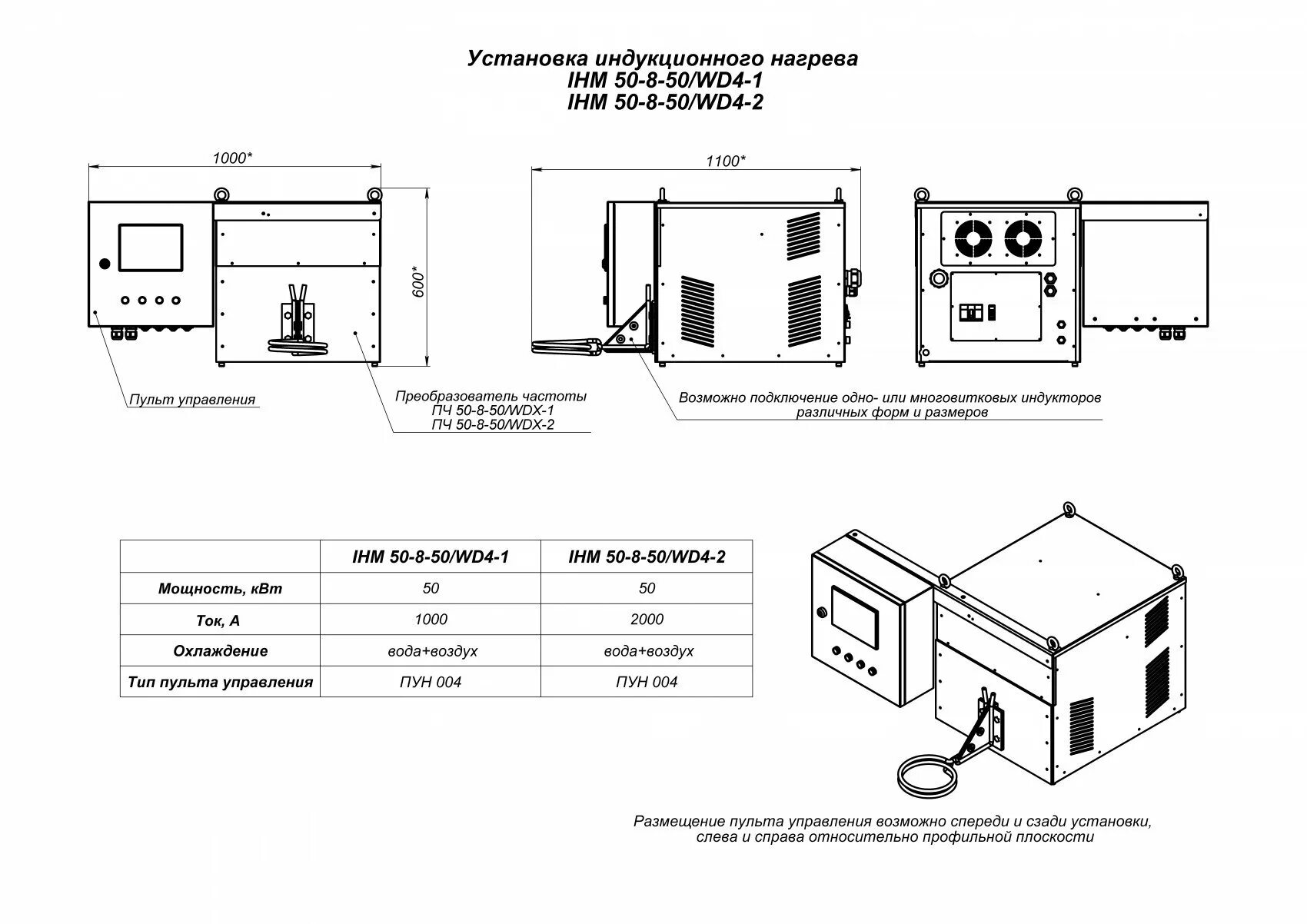 Установка индукционного нагрева
IHM 50-8-50/WD4-1
IHM 50-8-50/WD4-2

1000*

600*

1100*

Пульт управления

Преобразователь частоты
ПЧ 50-8-50/WDX-1
ПЧ 50-8-50/WDX-2

Возможно подключение одно- или многовитковых индукторов различных форм и размеров

| | IHM 50-8-50/WD4-1 | IHM 50-8-50/WD4-2 |
|---|---|---|
| Мощность, кВт | 50 | 50 |
| Ток, А | 1000 | 2000 |
| Охлаждение | вода+воздух | вода+воздух |
| Тип пульта управления | ПУН 004 | ПУН 004 |

Размещение пульта управления возможно спереди и сзади установки, слева и справа относительно профильной плоскости