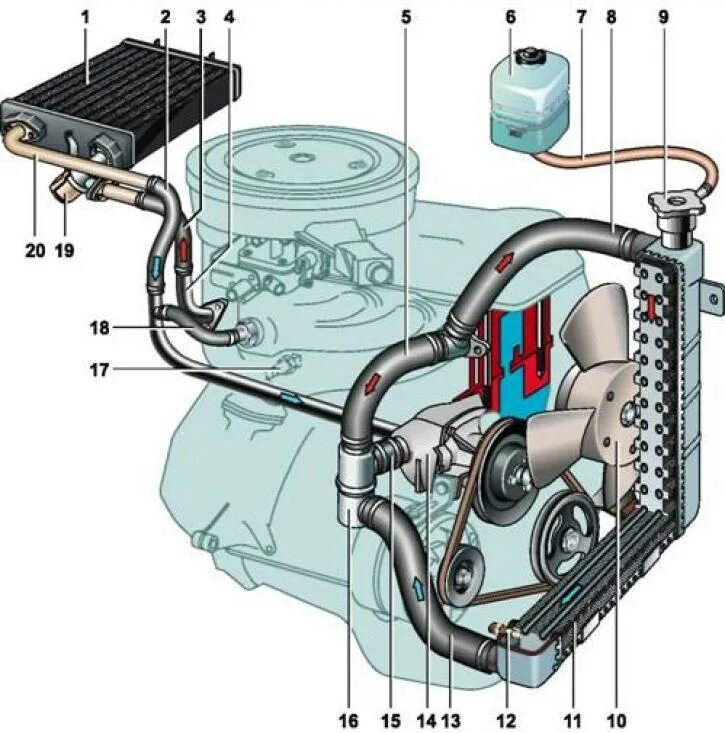 1 2 3 4 5 6 7 8 9

20 19

18

17

16 15 14 13 12 11 10