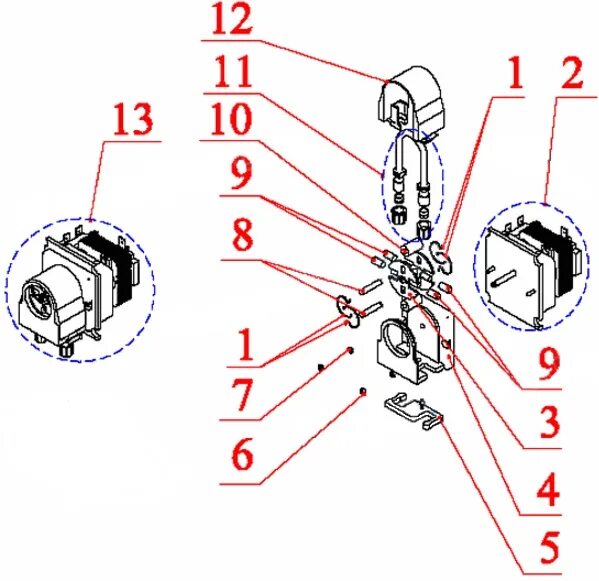 12
11
10
9
8
1
7
6
13
1
2
9
3
4
5