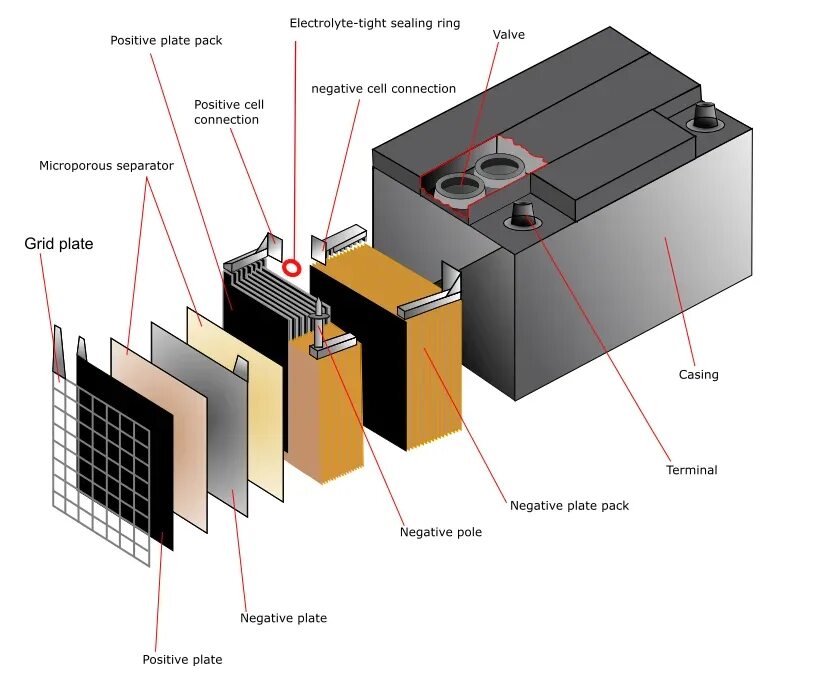 Electrolyte-tight sealing ring

Positive plate pack

Valve

negative cell connection

Positive cell connection

Microporous separator

Grid plate

Casing

Terminal

Negative plate pack

Negative pole

Negative plate

Positive plate