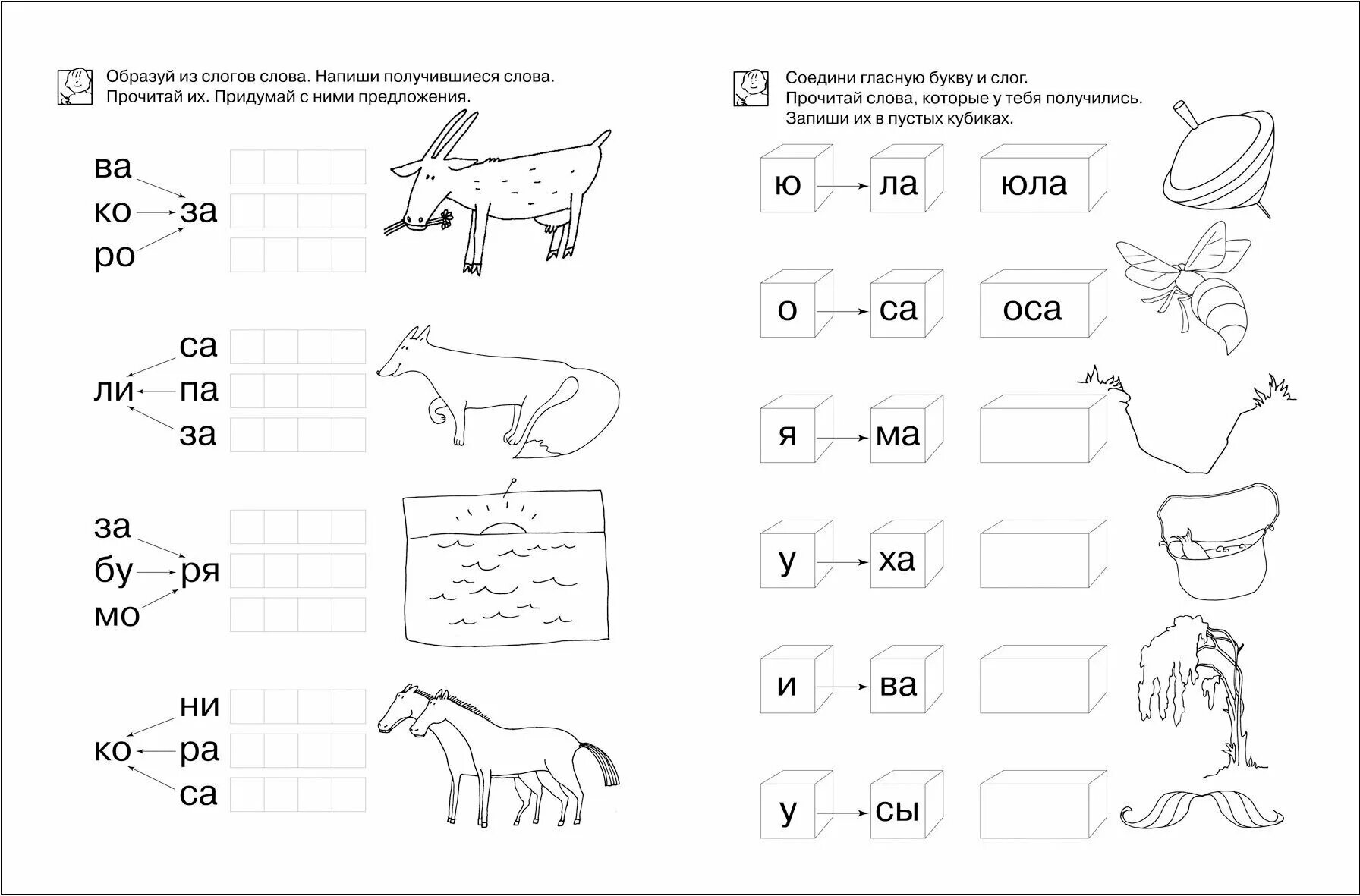 Образуй из слогов слова. Напиши получившиеся слова. Прочитай их. Придумай с ними предложения.

ва
ко за
ро

са
ли па
за

за
бу ря
мо

ни
ко ра
са

Соедини гласную букву и слог. Прочитай слова, которые у тебя получились. Запиши их в пустых кубиках.

ю ла юла

о са оса

я ма

у ха

и ва

у сы