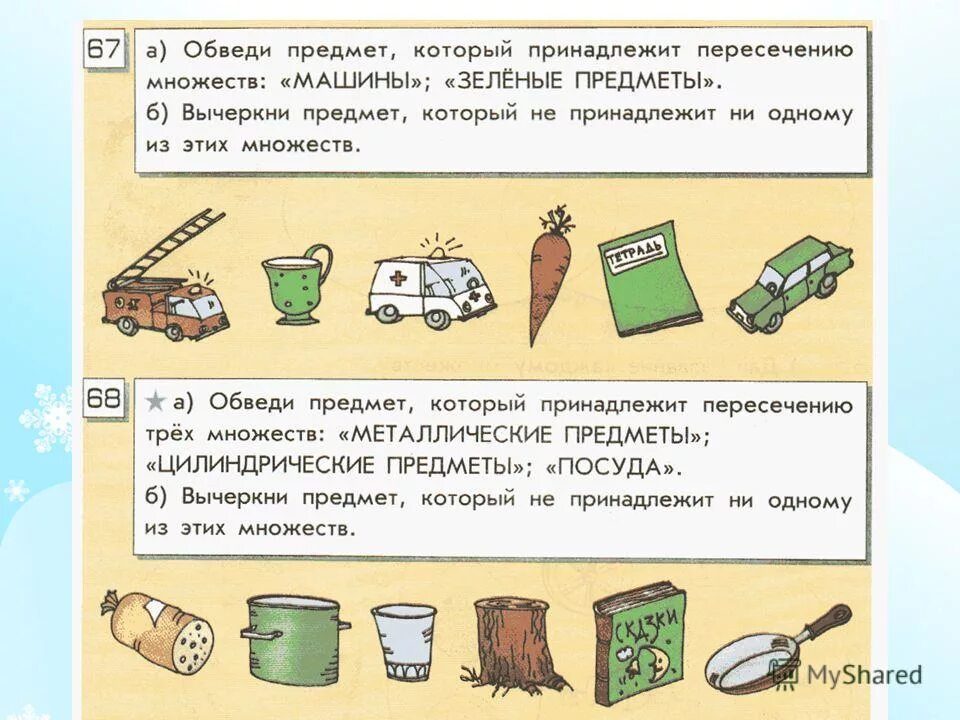 67 а) Обведи предмет, который принадлежит пересечению множеств: «МАШИНЫ»; «ЗЕЛЁНЫЕ ПРЕДМЕТЫ».
б) Вычеркни предмет, который не принадлежит ни одному из этих множеств.

ТЕТРАДЬ

68 ★ а) Обведи предмет, который принадлежит пересечению трёх множеств: «МЕТАЛЛИЧЕСКИЕ ПРЕДМЕТЫ»; «ЦИЛИНДРИЧЕСКИЕ ПРЕДМЕТЫ»; «ПОСУДА».
б) Вычеркни предмет, который не принадлежит ни одному из этих множеств.

СКАЗКИ

MyShared