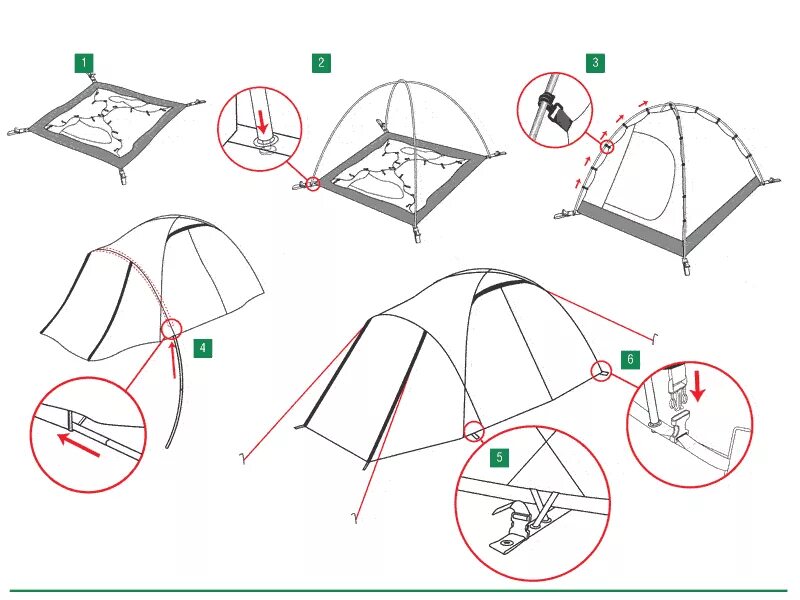 1
2
3
4
5
6