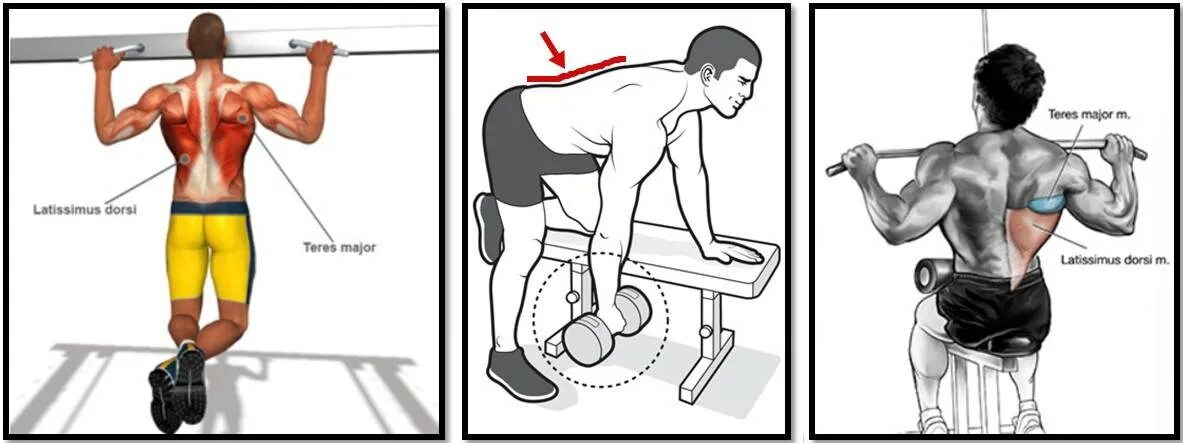 Latissimus dorsi
Teres major

Teres major m.
Latissimus dorsi m.